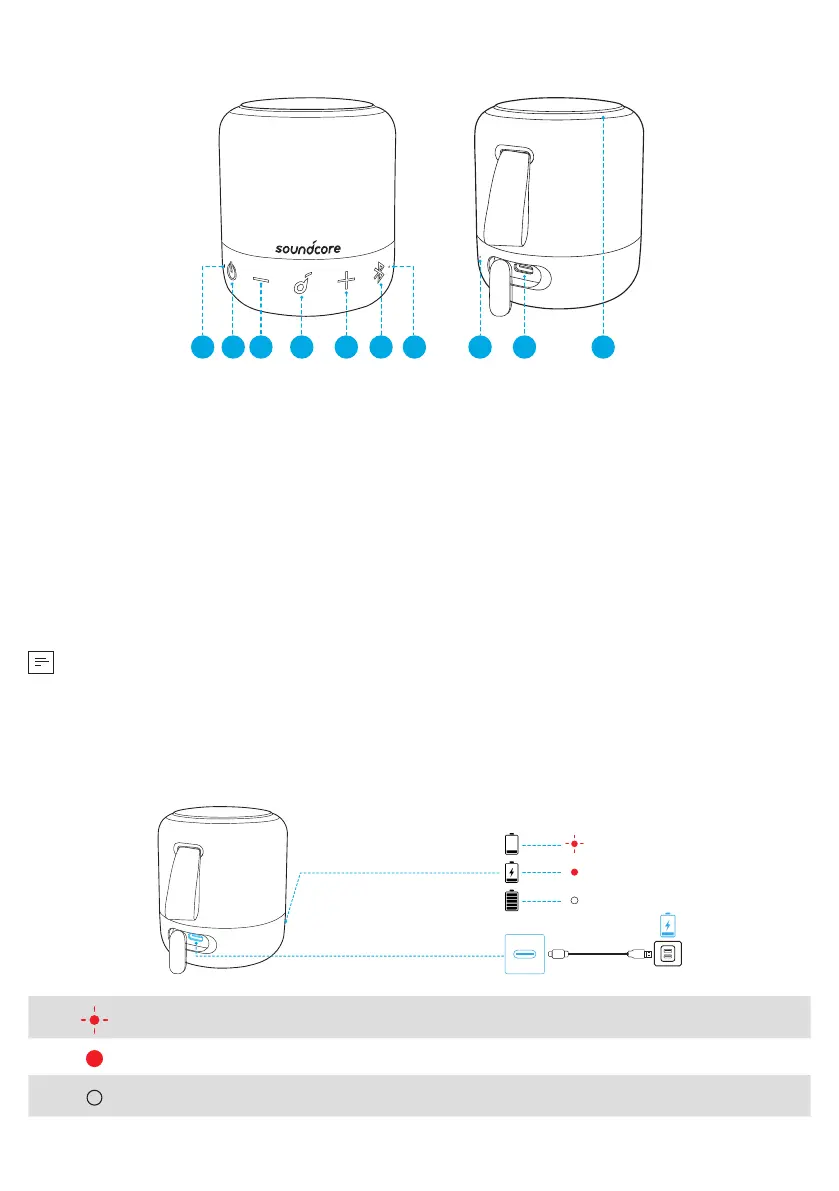 soundcore