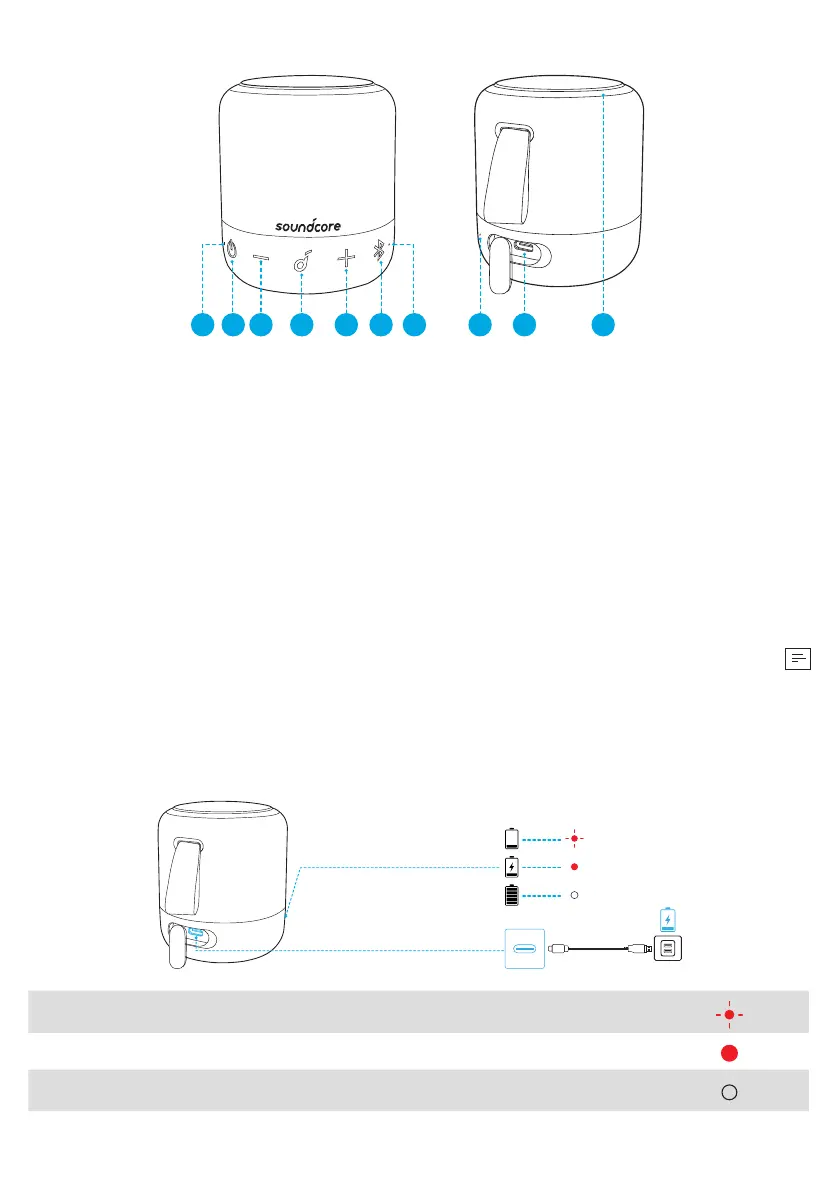 soundcore