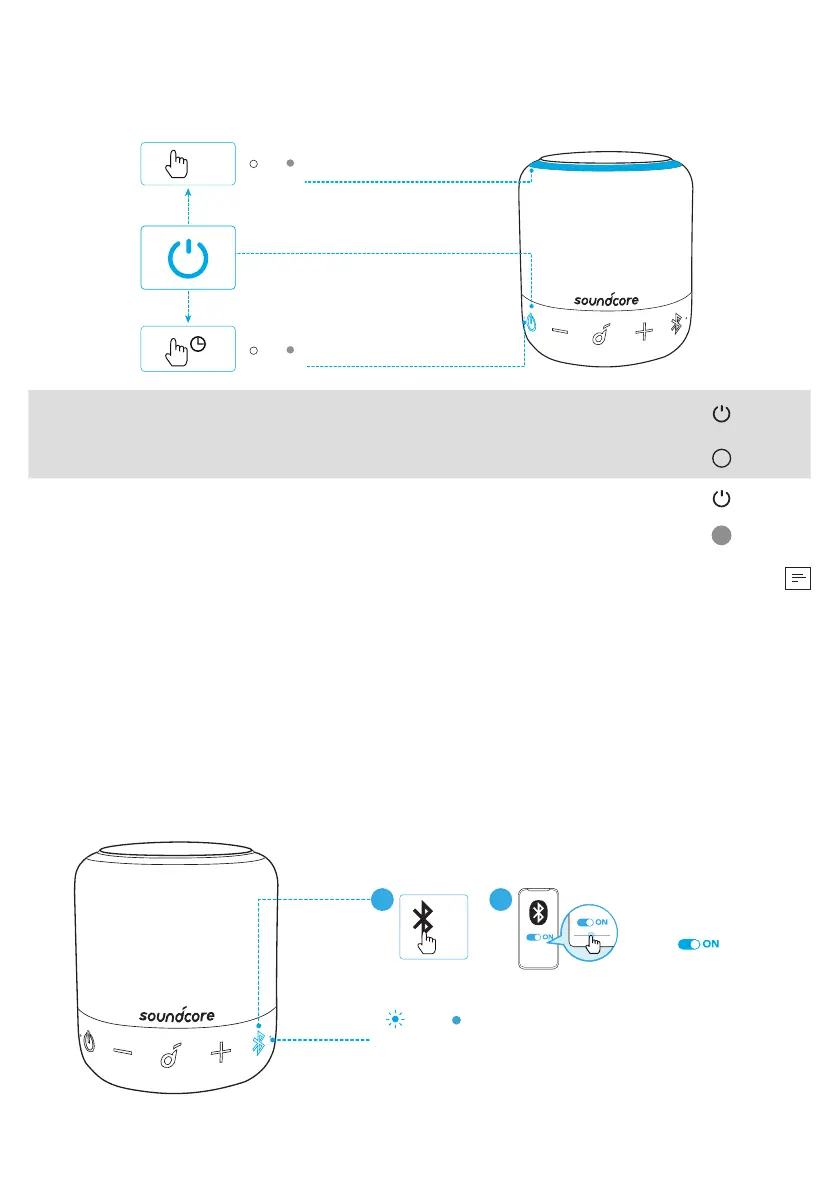 soundcore

ON

ON

ON

soundcore