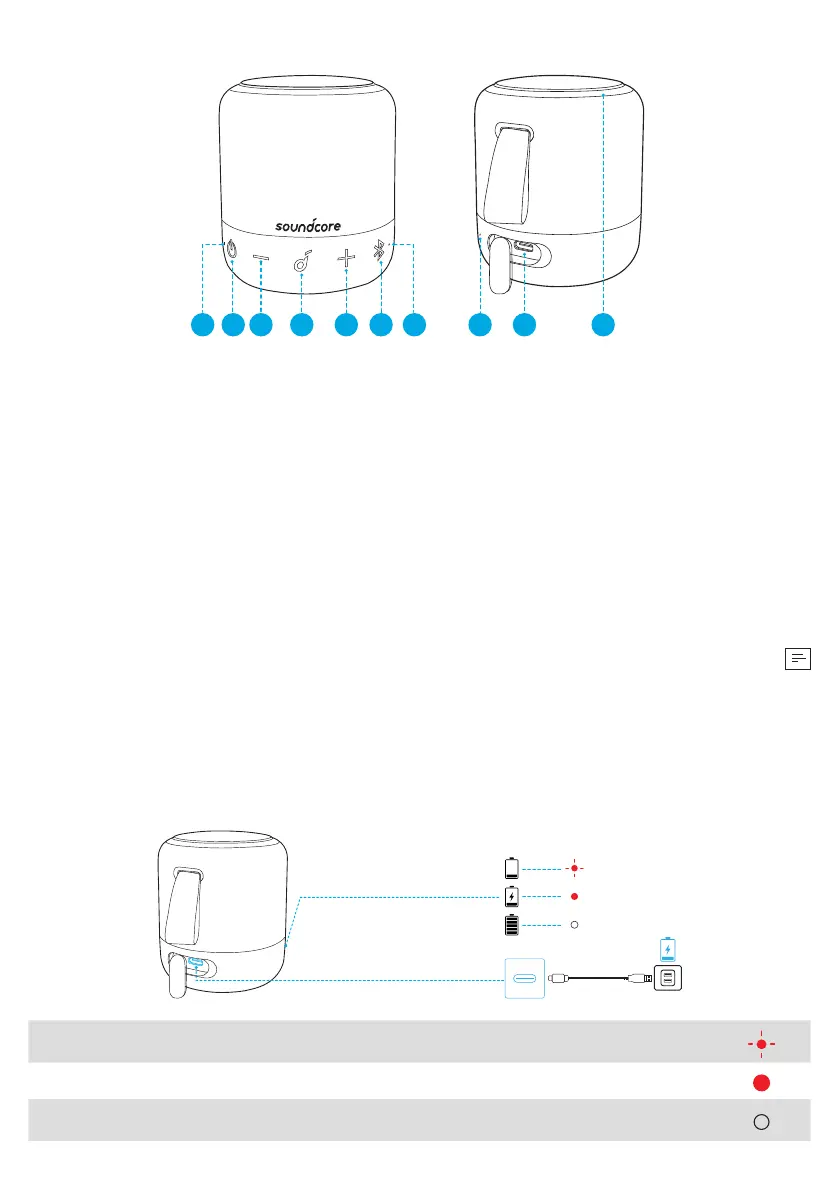 soundcore