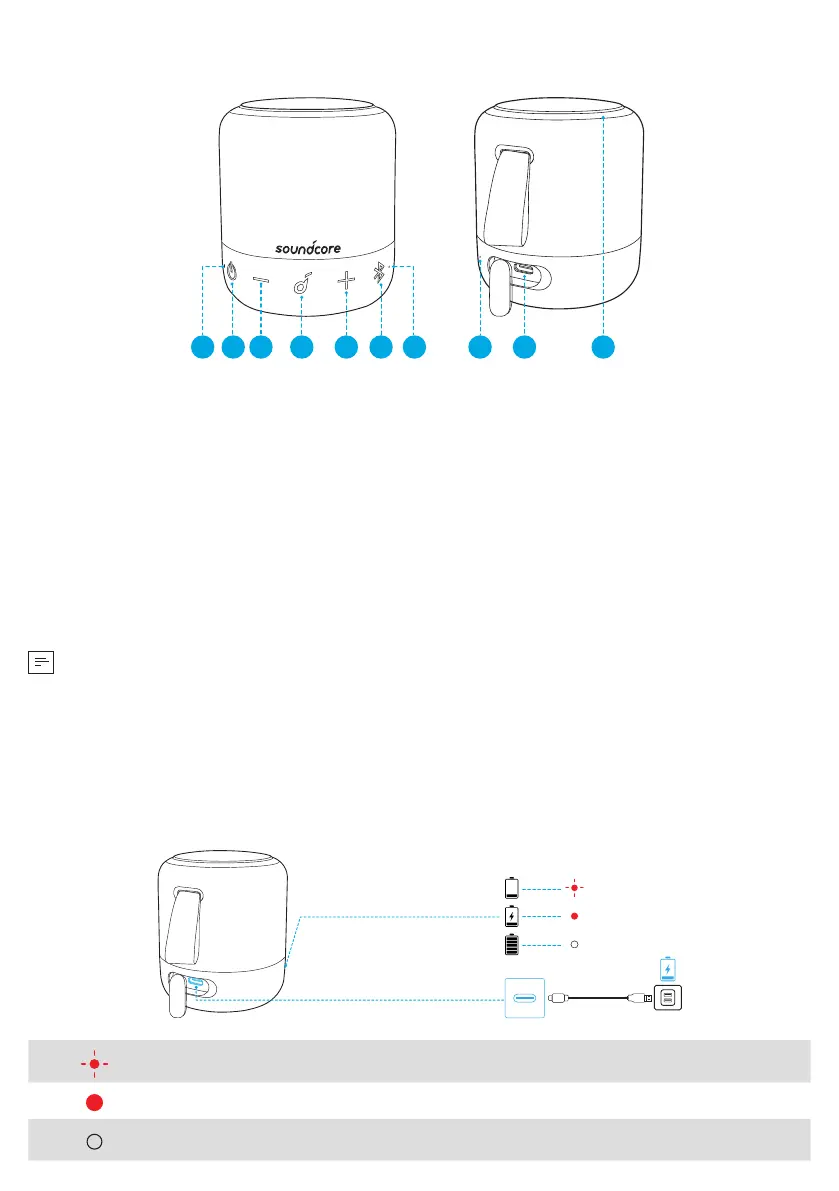 soundcore