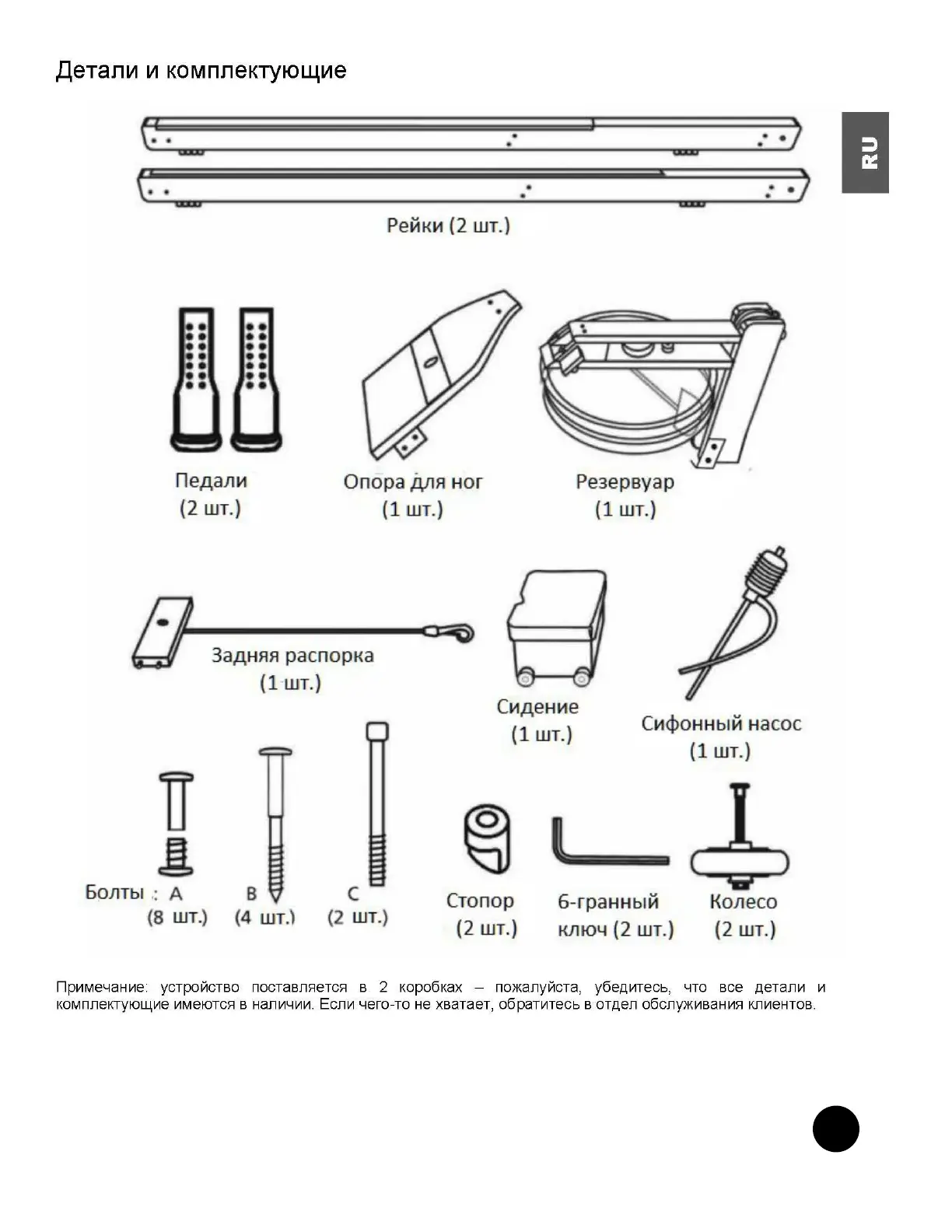 Детали и комплектующие

RU

Рейки (2 шт.)

Педали
(2 шт.)

Опора для ног
(1 шт.)

Резервуар
(1 шт.)

Задняя распорка
(1 шт.)

Сидение
(1 шт.)

Сифонный насос
(1 шт.)

Болты : A
(8 шт.)

B
(4 шт.)

C
(2 шт.)

Стопор
(2 шт.)

6-гранный
ключ (2 шт.)

Колесо
(2 шт.)

Примечание: устройство поставляется в 2 коробках – пожалуйста, убедитесь, что все детали и комплектующие имеются в наличии. Если чего-то не хватает, обратитесь в отдел обслуживания клиентов.