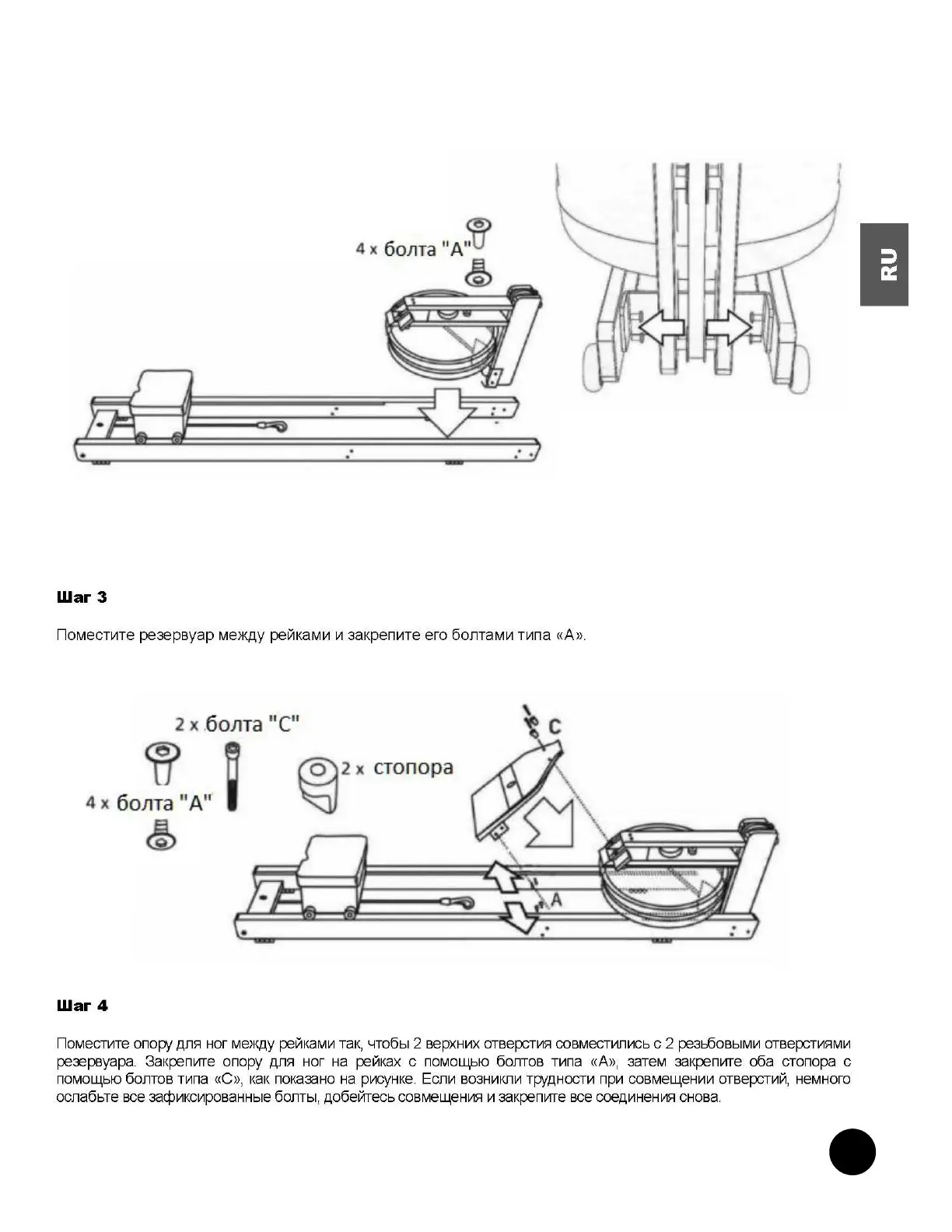 4 x болта "A"

RU

Шаг 3

Поместите резервуар между рейками и закрепите его болтами типа «А».

2 x болта "C"

2 x стопора

4 x болта "A"

C

A

Шаг 4

Поместите опору для ног между рейками так, чтобы 2 верхних отверстия совместились с 2 резьбовыми отверстиями резервуара. Закрепите опору для ног на рейках с помощью болтов типа «А», затем закрепите оба стопора с помощью болтов типа «С», как показано на рисунке. Если возникли трудности при совмещении отверстий, немного ослабьте все зафиксированные болты, добейтесь совмещения и закрепите все соединения снова.