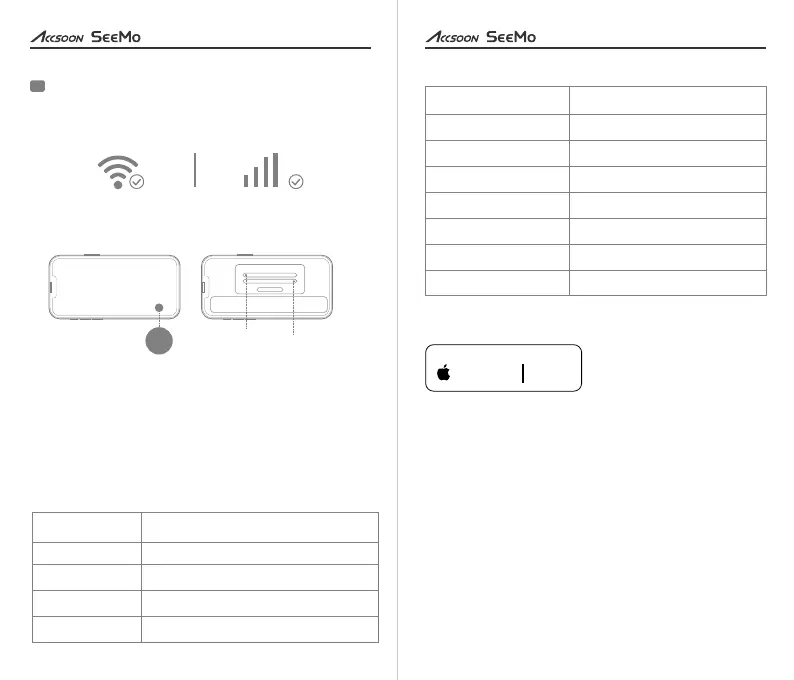 Accsoon SeeMo

Accsoon SeeMo