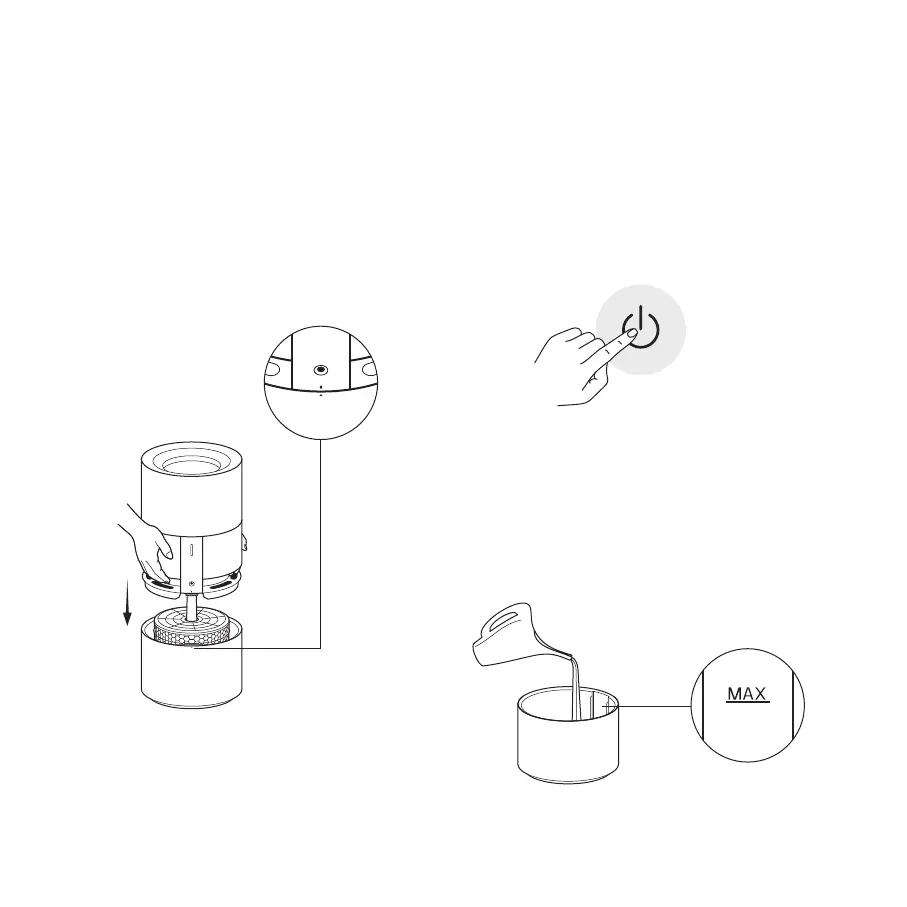 MAX