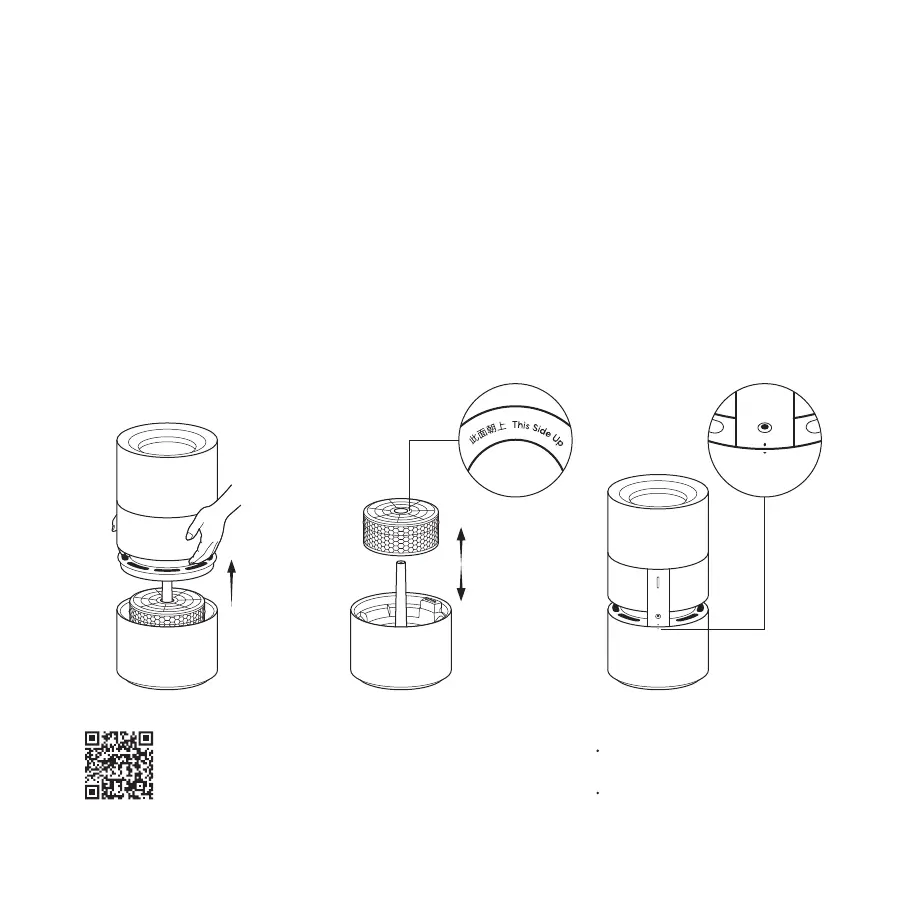 此面朝上 This Side Up