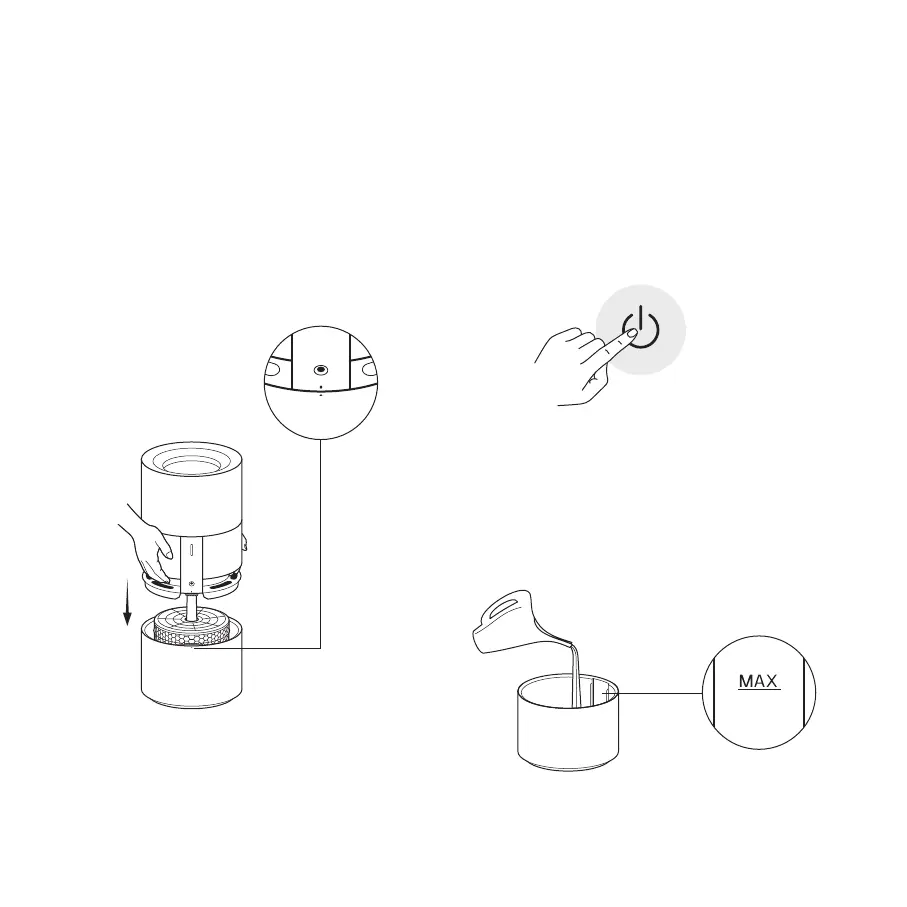 MAX