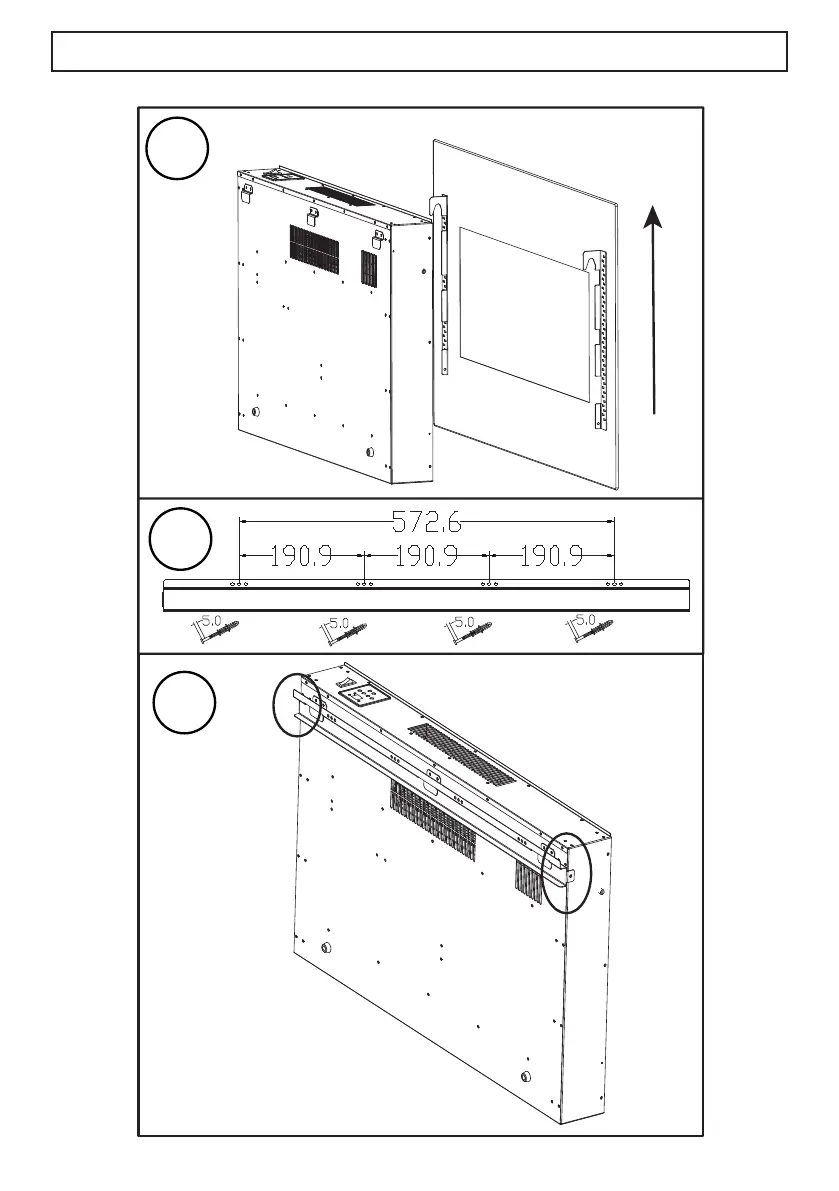 572.6

190.9 190.9 190.9

5.0 5.0 5.0 5.0