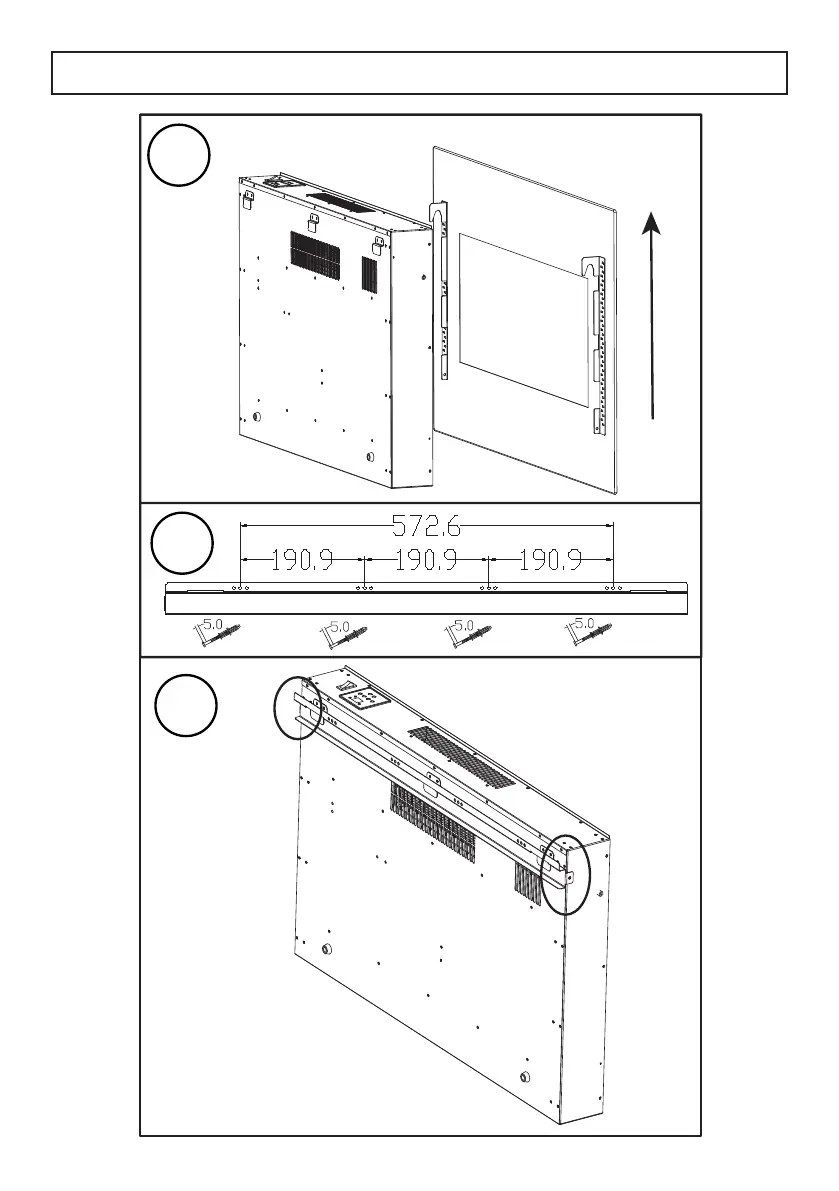 572.6

190.9 190.9 190.9

5.0 5.0 5.0 5.0