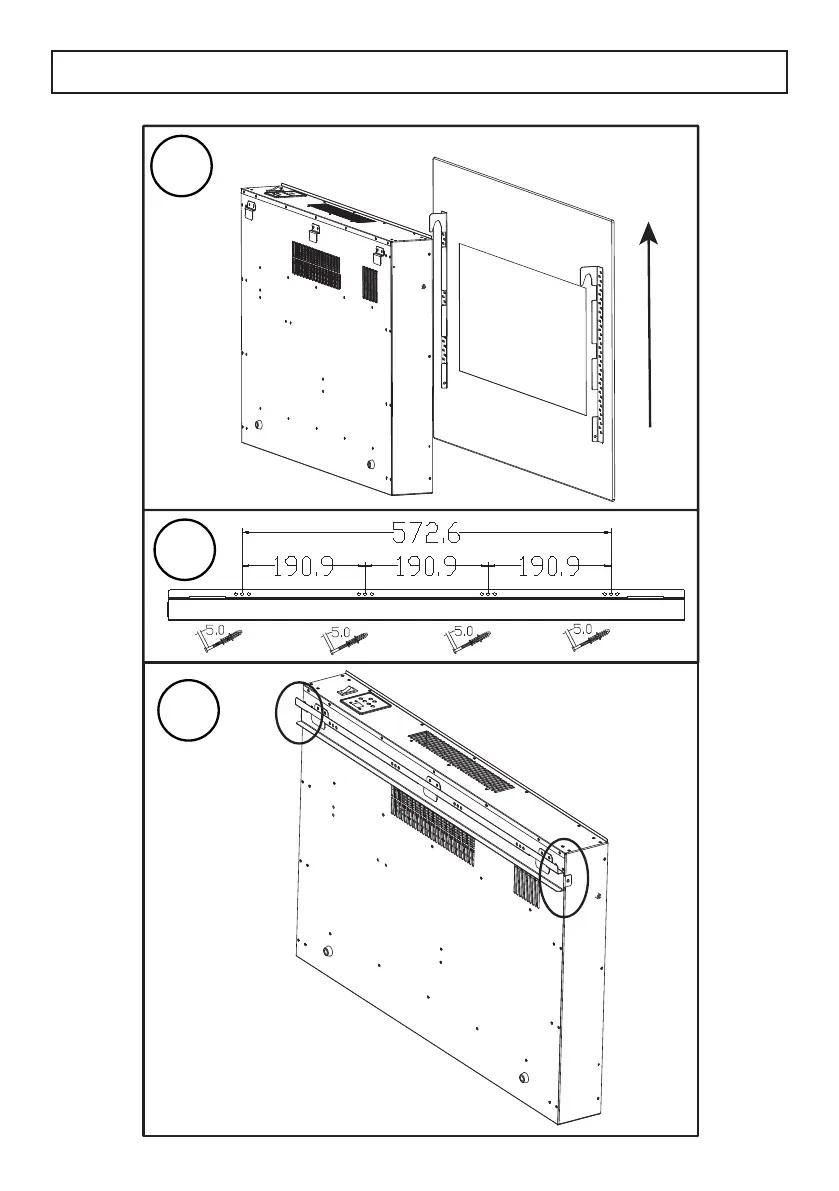 572.6

190.9

190.9

190.9

5.0

5.0

5.0

5.0