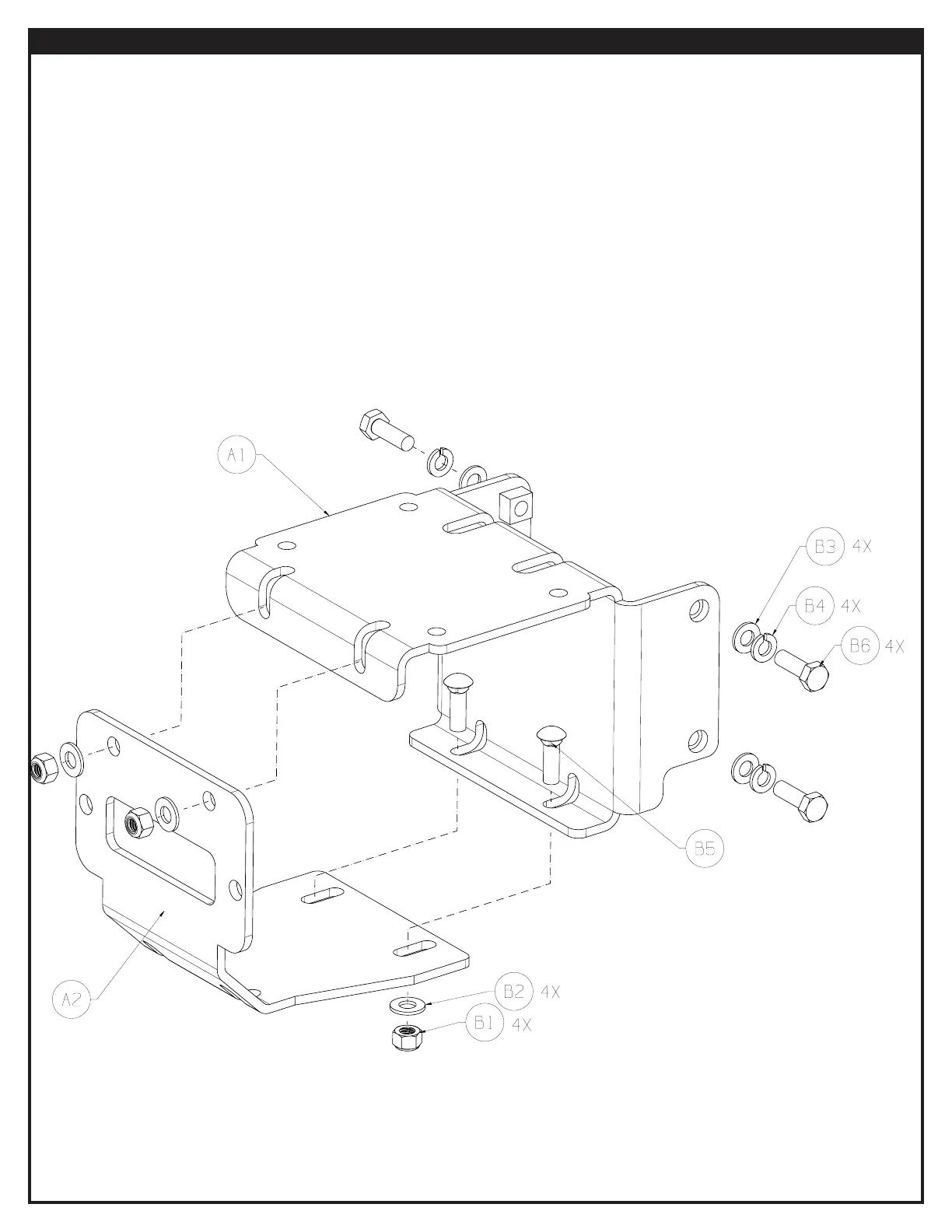 A1

B3 4X

B4 4X

B6 4X

B5

A2

B2 4X

B1 4X