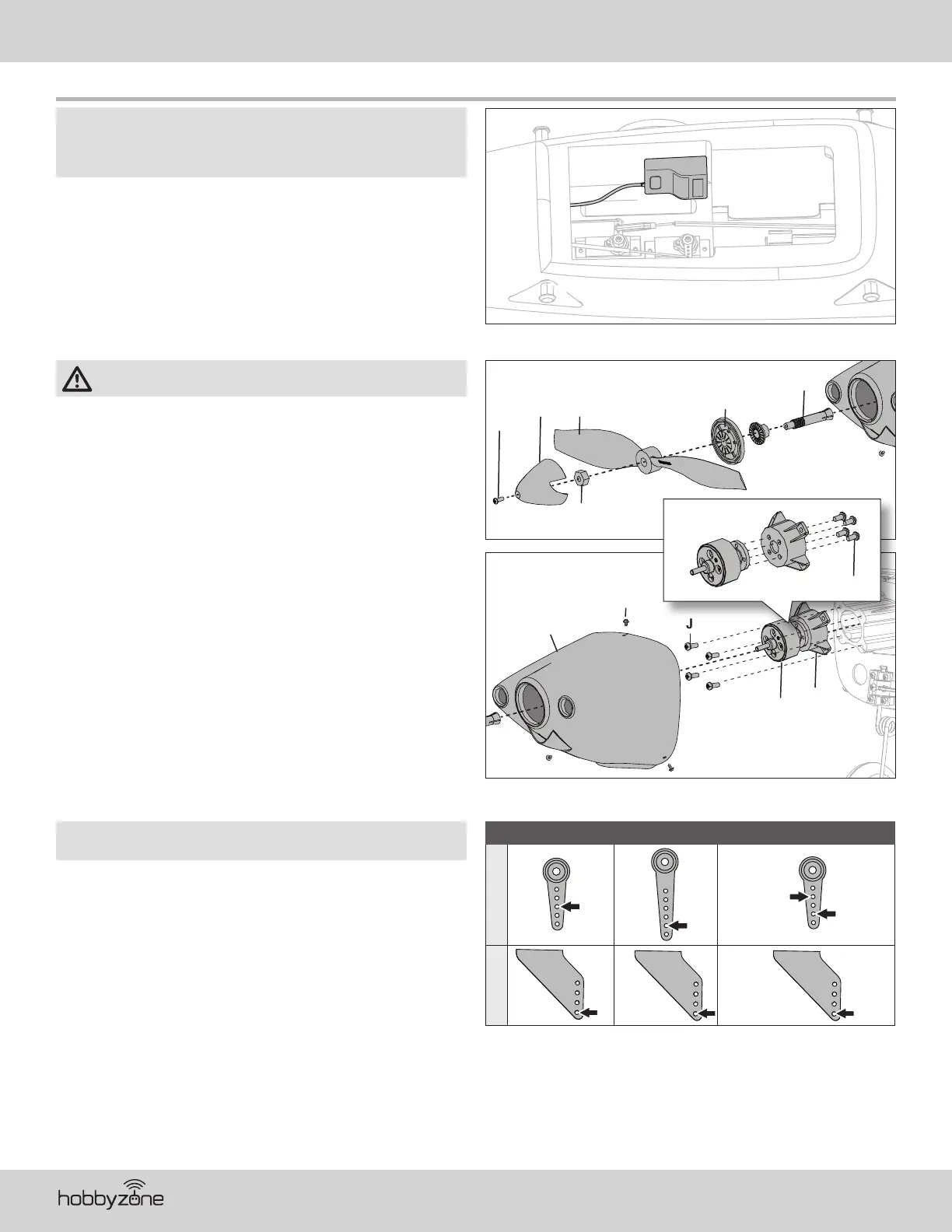 J

hobbyzone