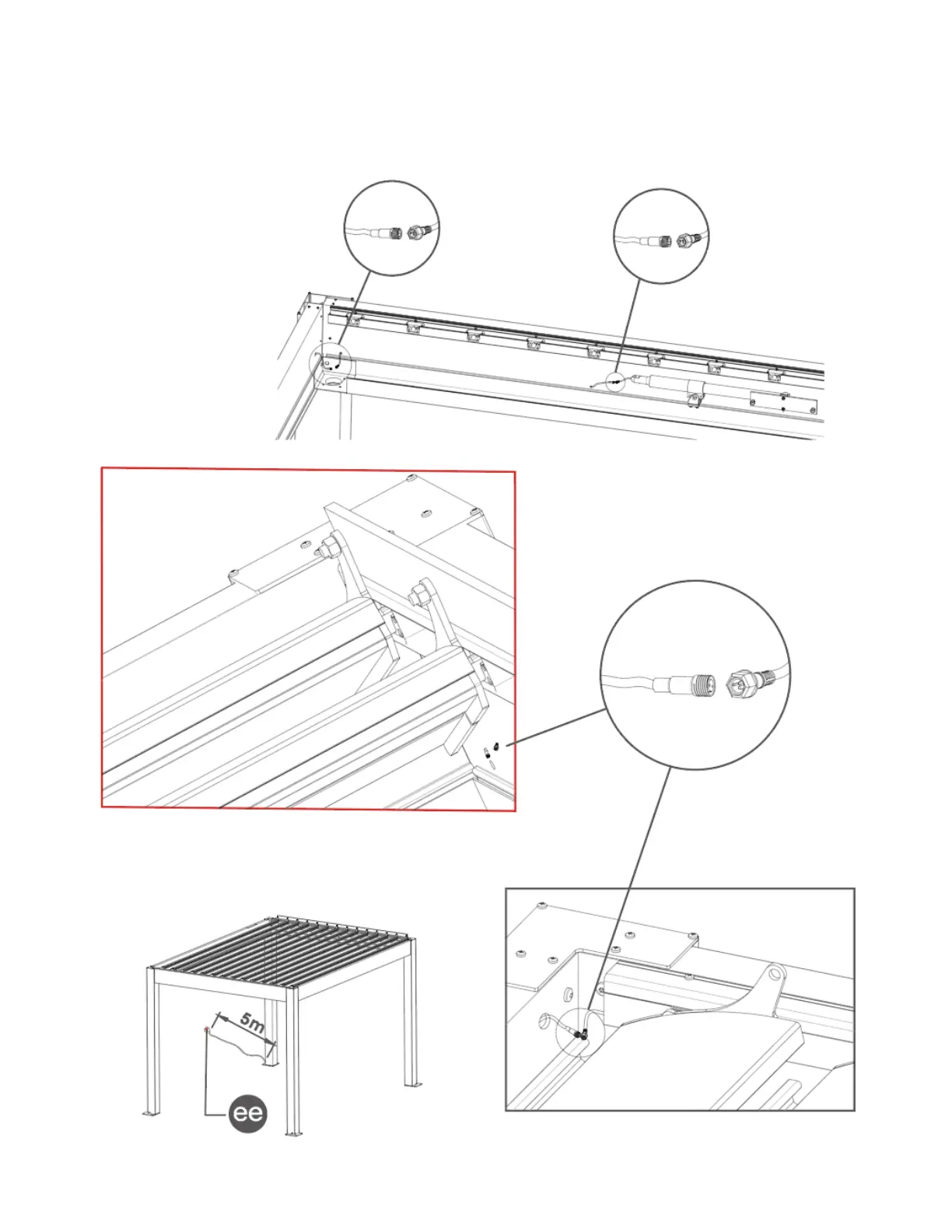 5m

ee