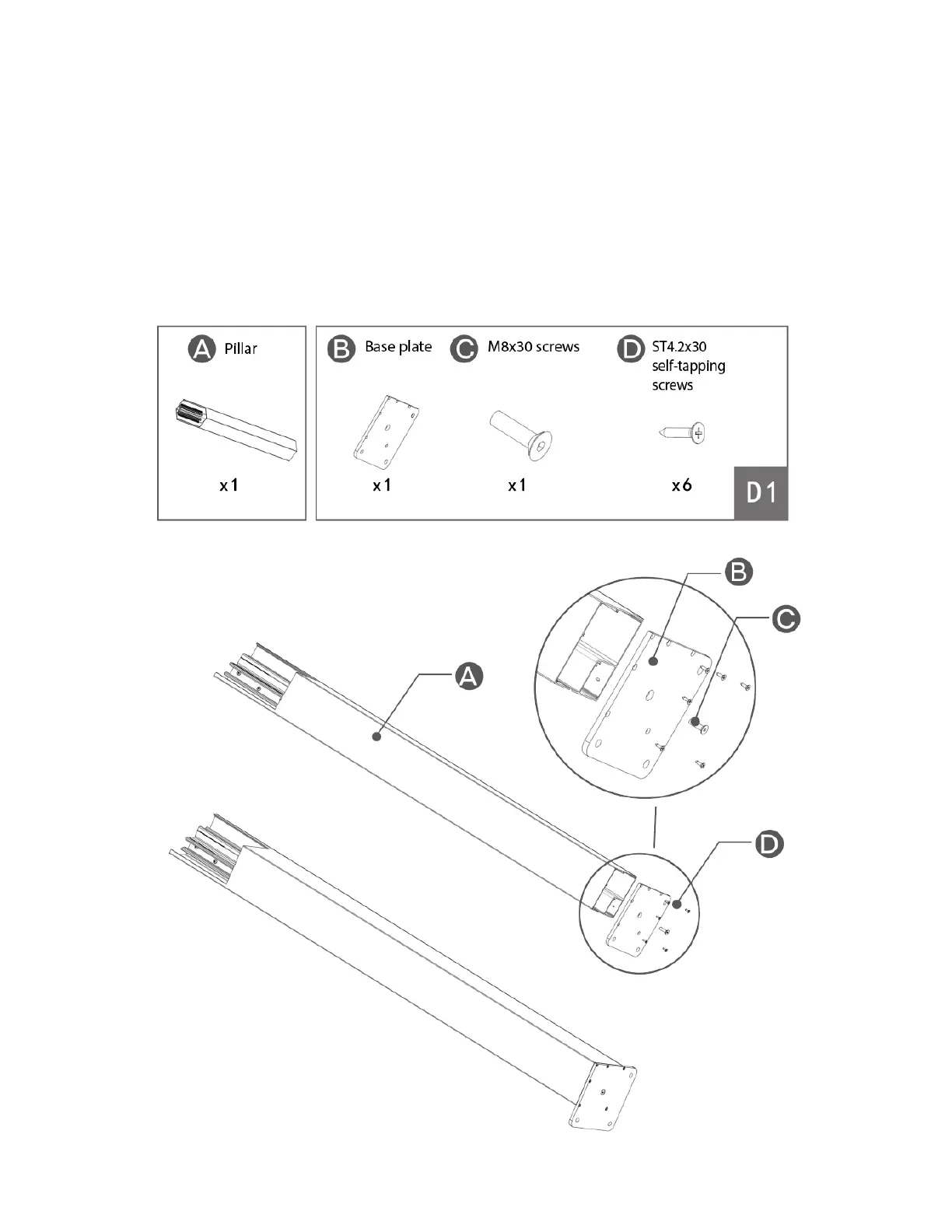 A Pillar

x1

B Base plate

x1

C M8x30 screws

x1

D ST4.2x30 self-tapping screws

x6

D1

B

C

A

D