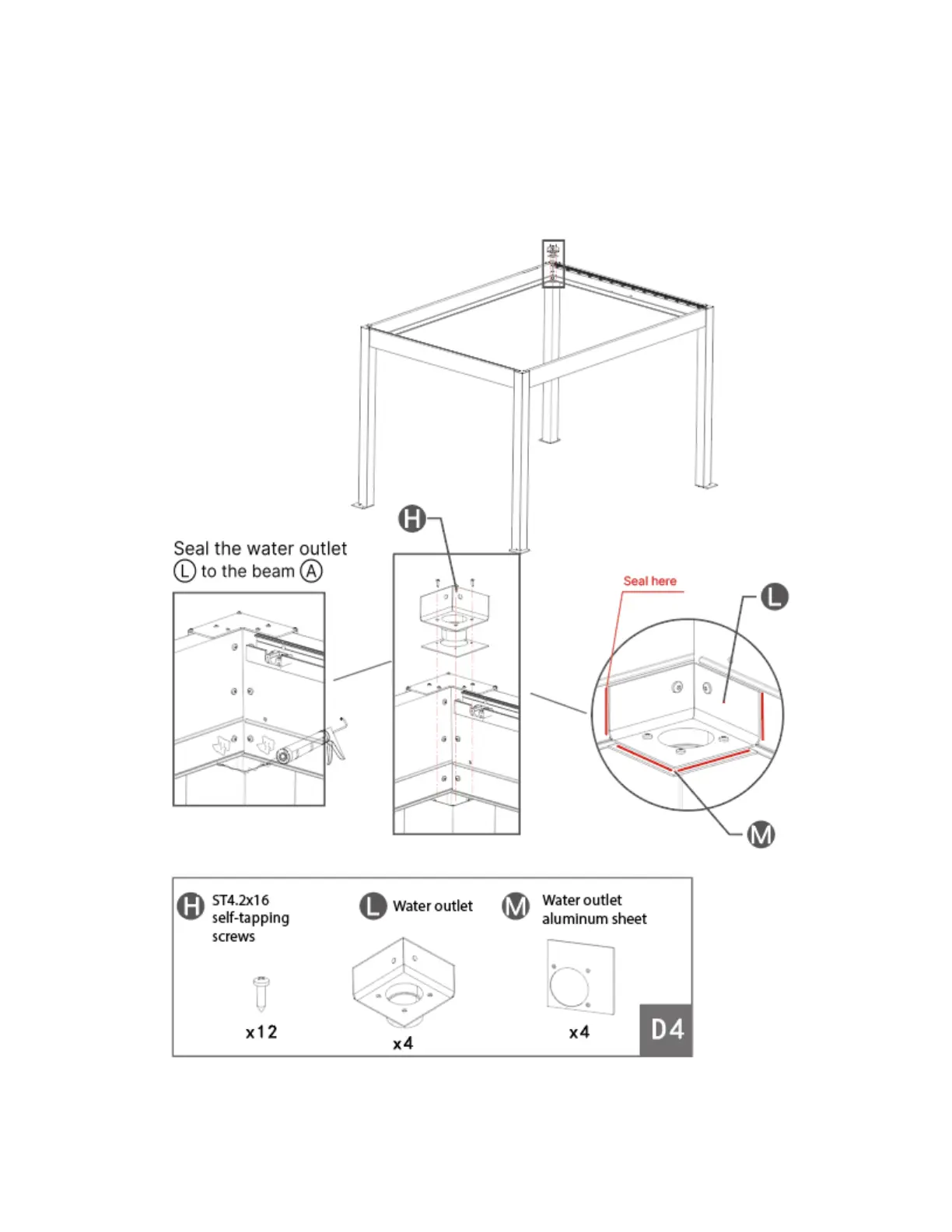 H

Seal the water outlet L to the beam A

Seal here

L

M

H ST4.2x16 self-tapping screws

x12

L Water outlet

x4

M Water outlet aluminum sheet

x4

D4