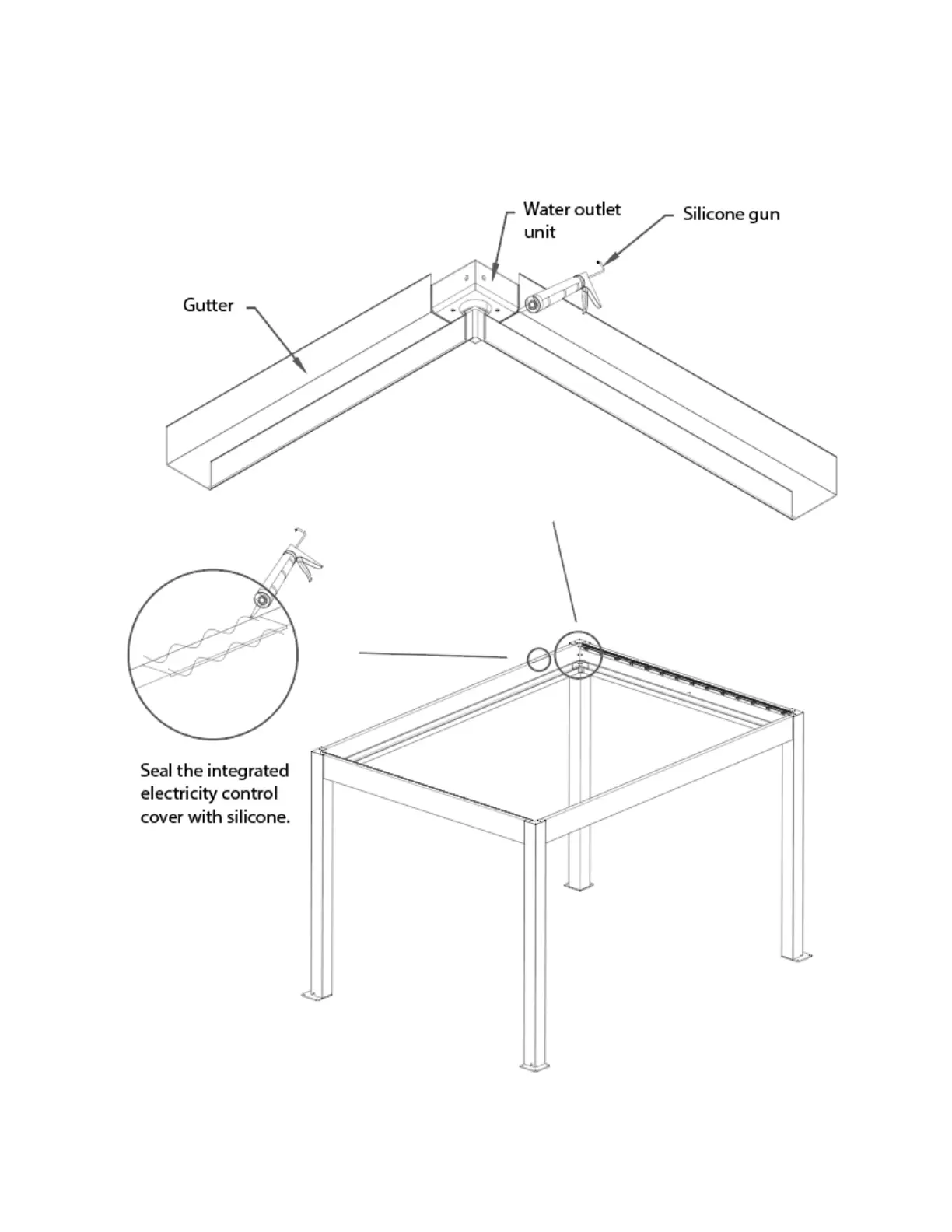 Water outlet unit

Silicone gun

Gutter

Seal the integrated electricity control cover with silicone.