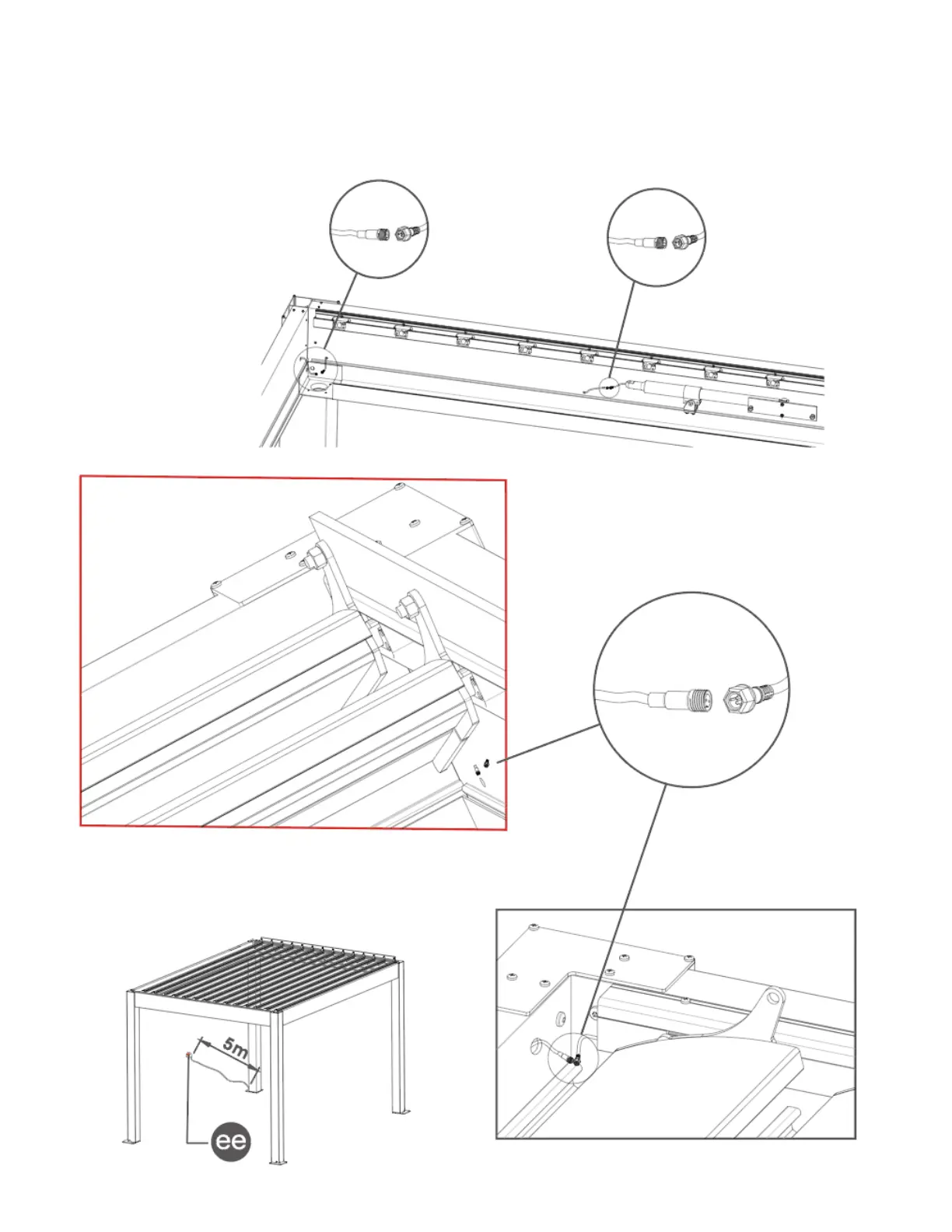 5m

ee