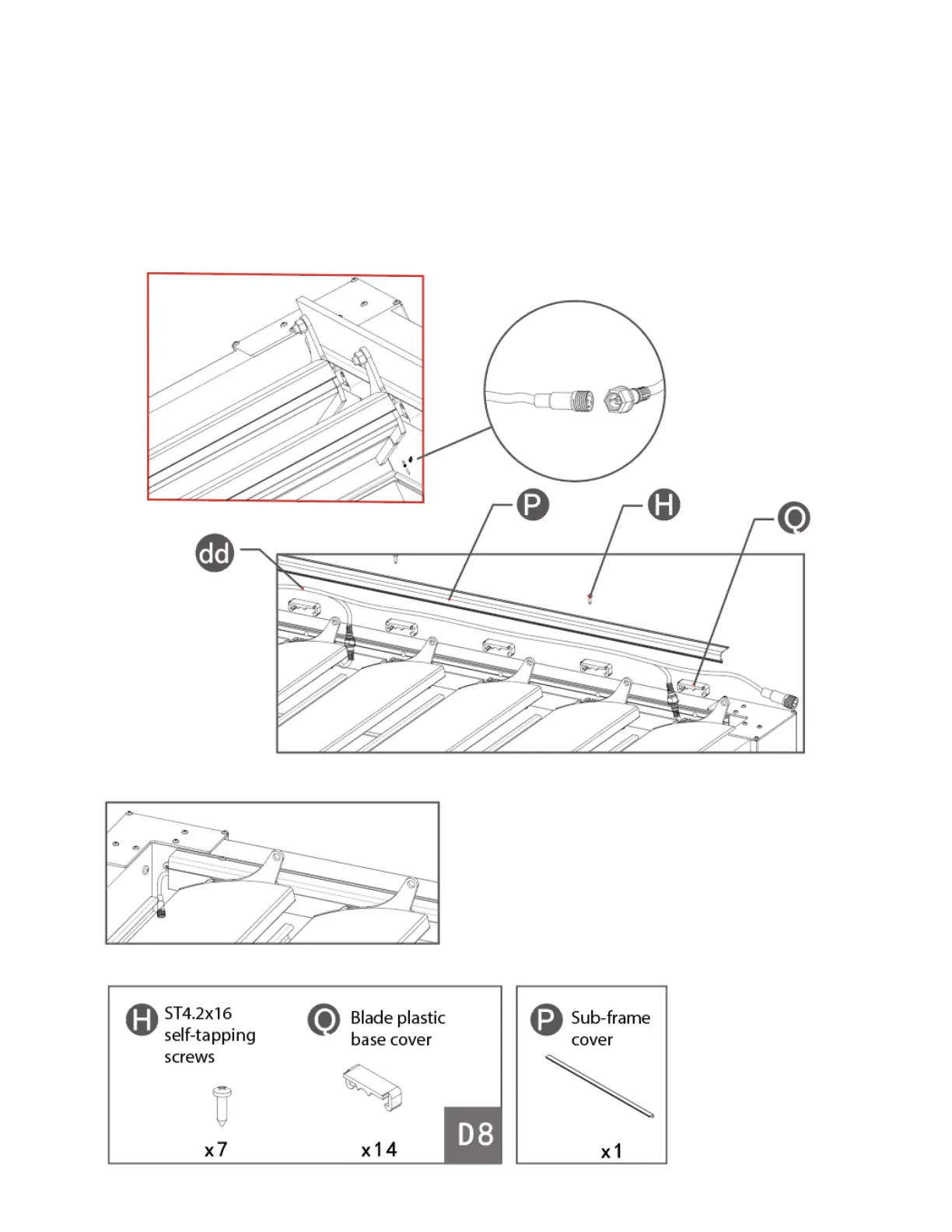 P
H
Q
dd

H ST4.2x16 self-tapping screws
x7

Q Blade plastic base cover
x14

D8

P Sub-frame cover
x1