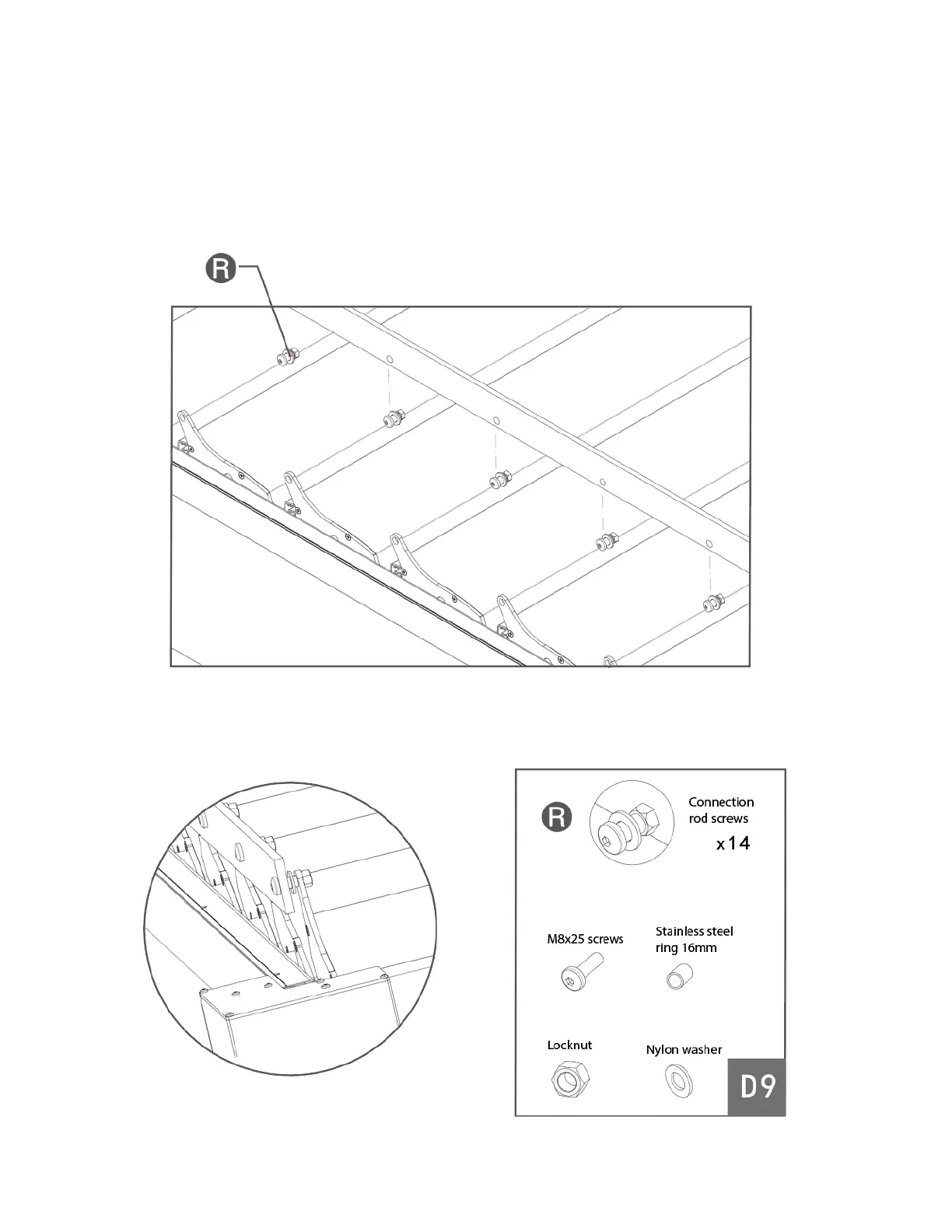 R

R

Connection rod screws

x14

M8x25 screws

Stainless steel ring 16mm

Locknut

Nylon washer

D9