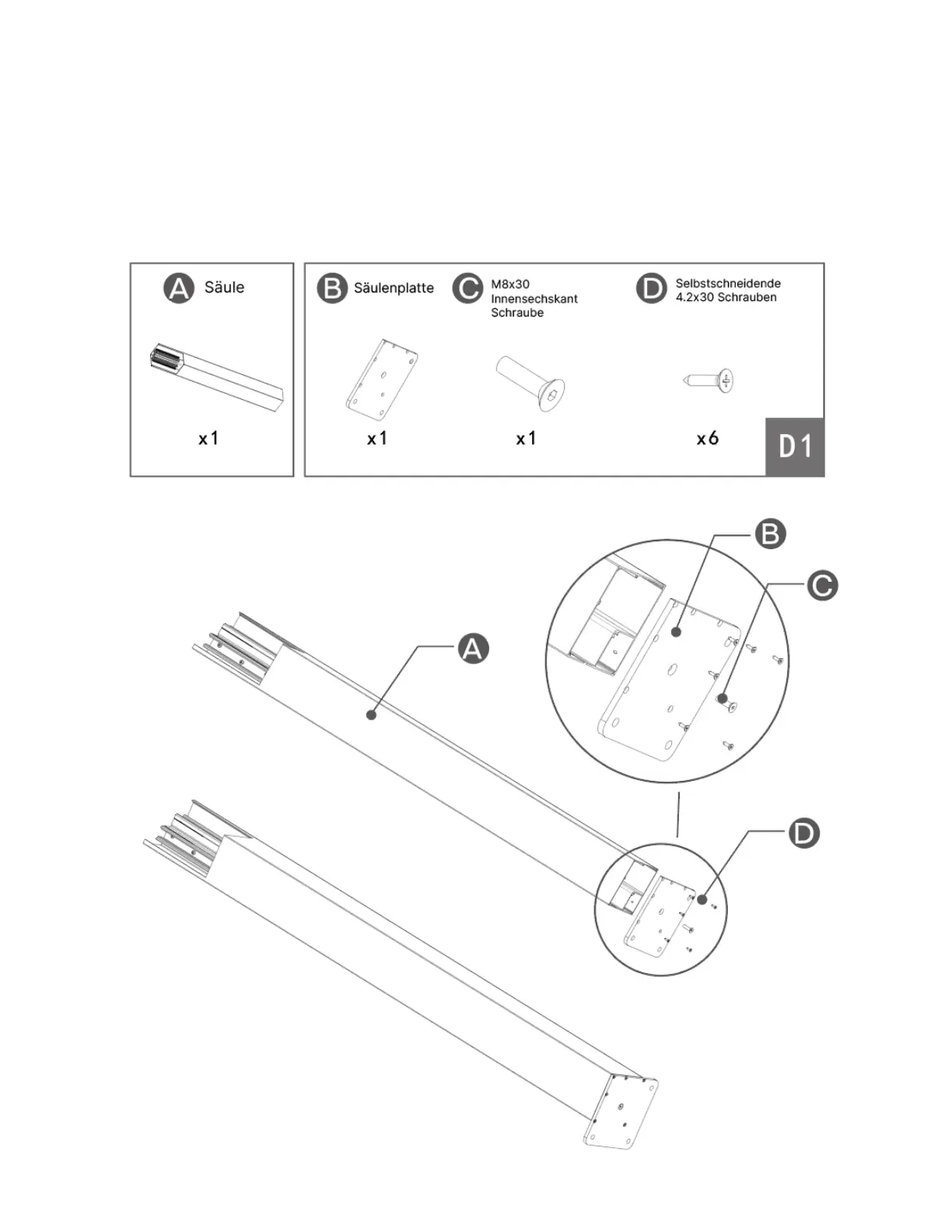 A Säule

x1

B Säulenplatte

x1

C M8x30 Innensechskant Schraube

x1

D Selbstschneidende 4.2x30 Schrauben

x6

D1

B

C

A

D