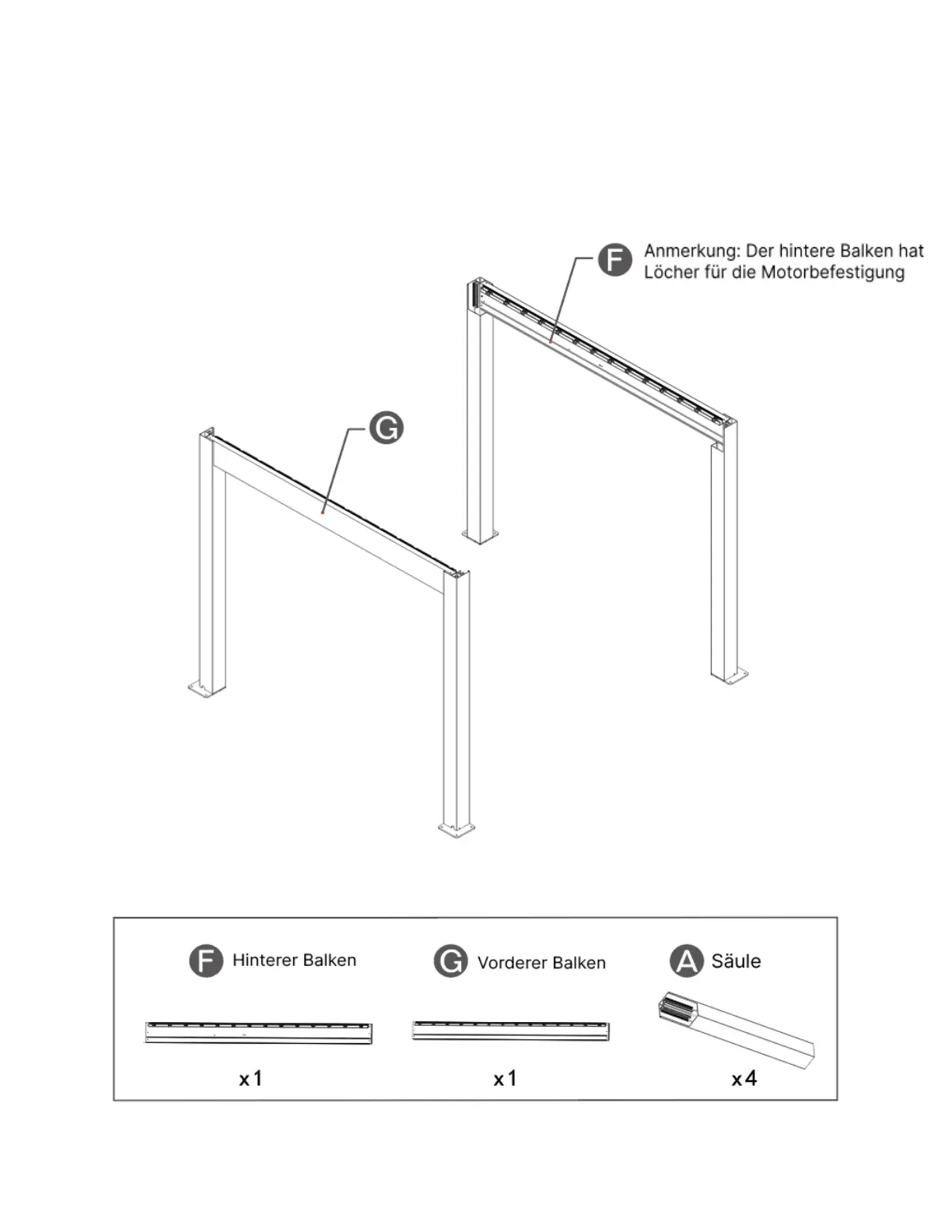 F Anmerkung: Der hintere Balken hat Löcher für die Motorbefestigung

G

F Hinterer Balken

x1

G Vorderer Balken

x1

A Säule

x4