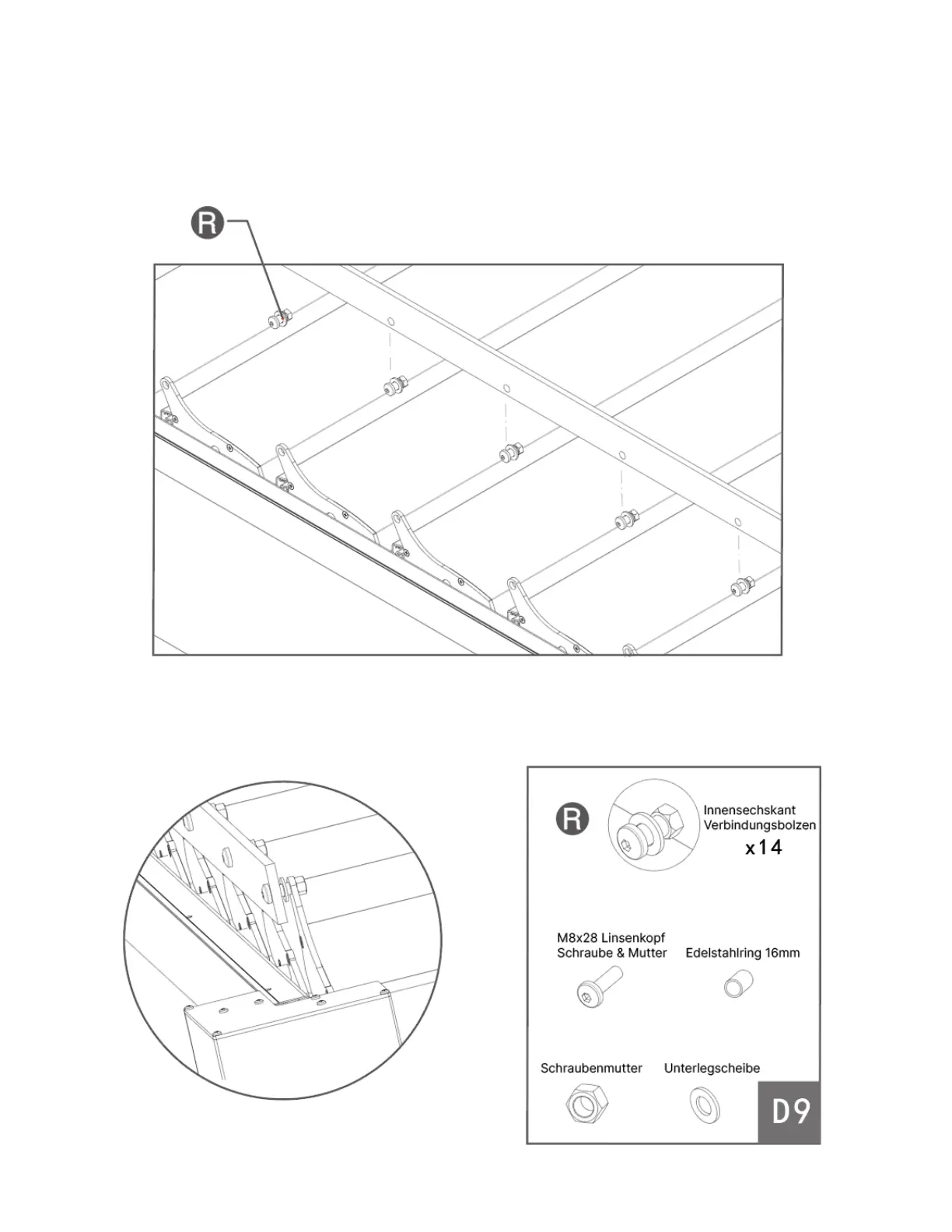 R

R

Innensechskant Verbindungsbolzen

x14

M8x28 Linsenkopf Schraube & Mutter

Edelstahlring 16mm

Schraubenmutter

Unterlegscheibe

D9