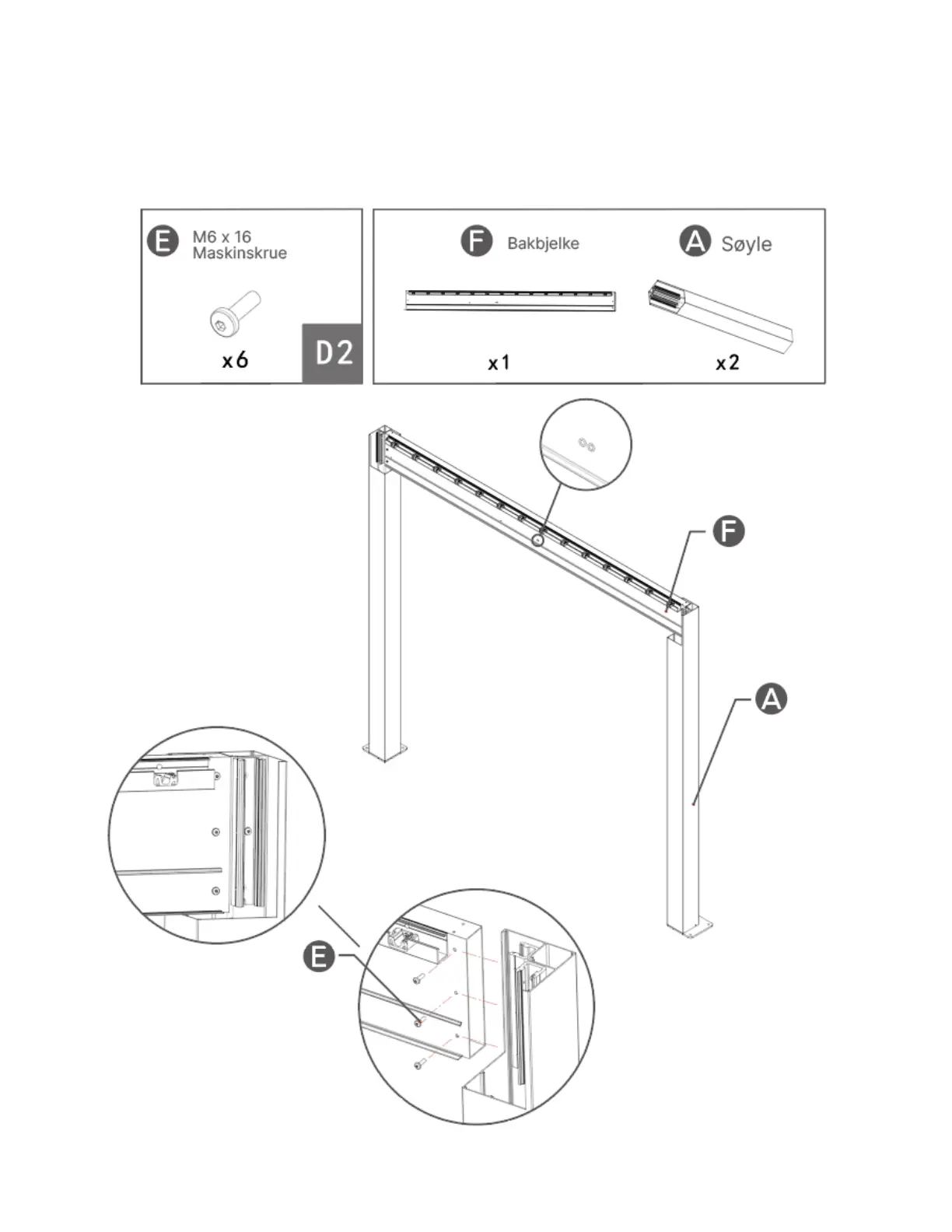 E M6 x 16 Maskinskrue

x6

D2

F Bakbjelke

x1

A Søyle

x2

F

A

E