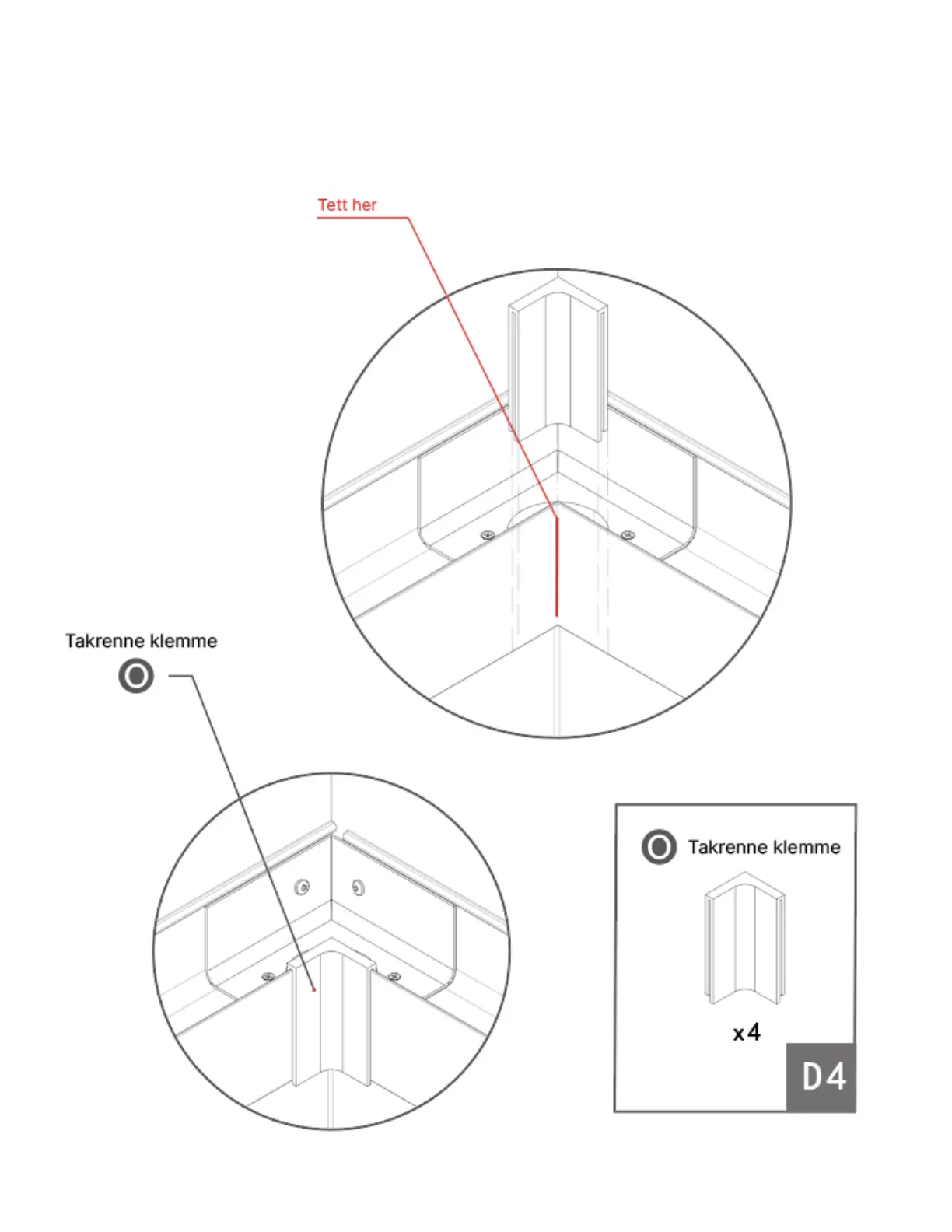 Tett her

Takrenne klemme

O

O Takrenne klemme

x4

D4