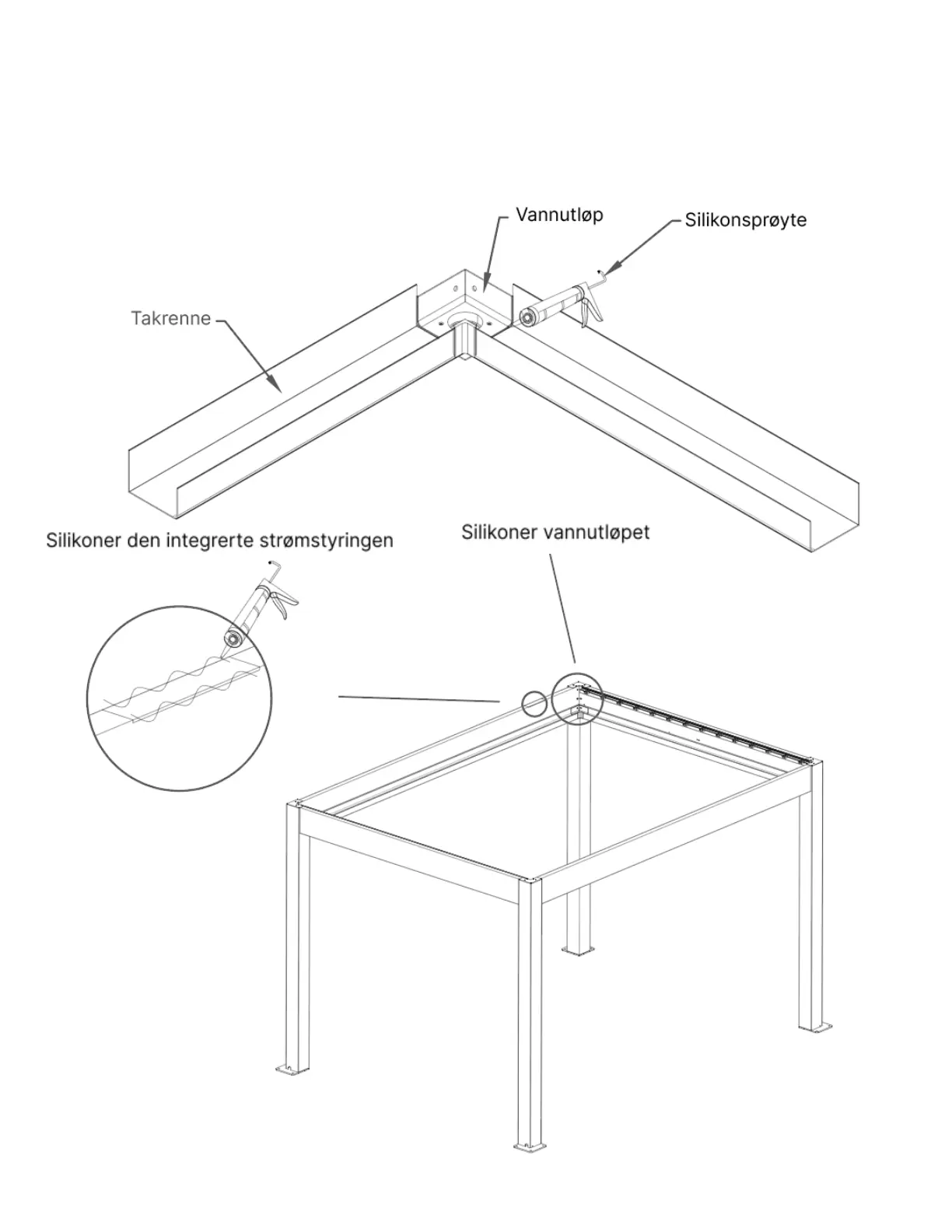 Vannutløp

Silikonsprøyte

Takrenne

Silikoner den integrerte strømstyringen

Silikoner vannutløpet