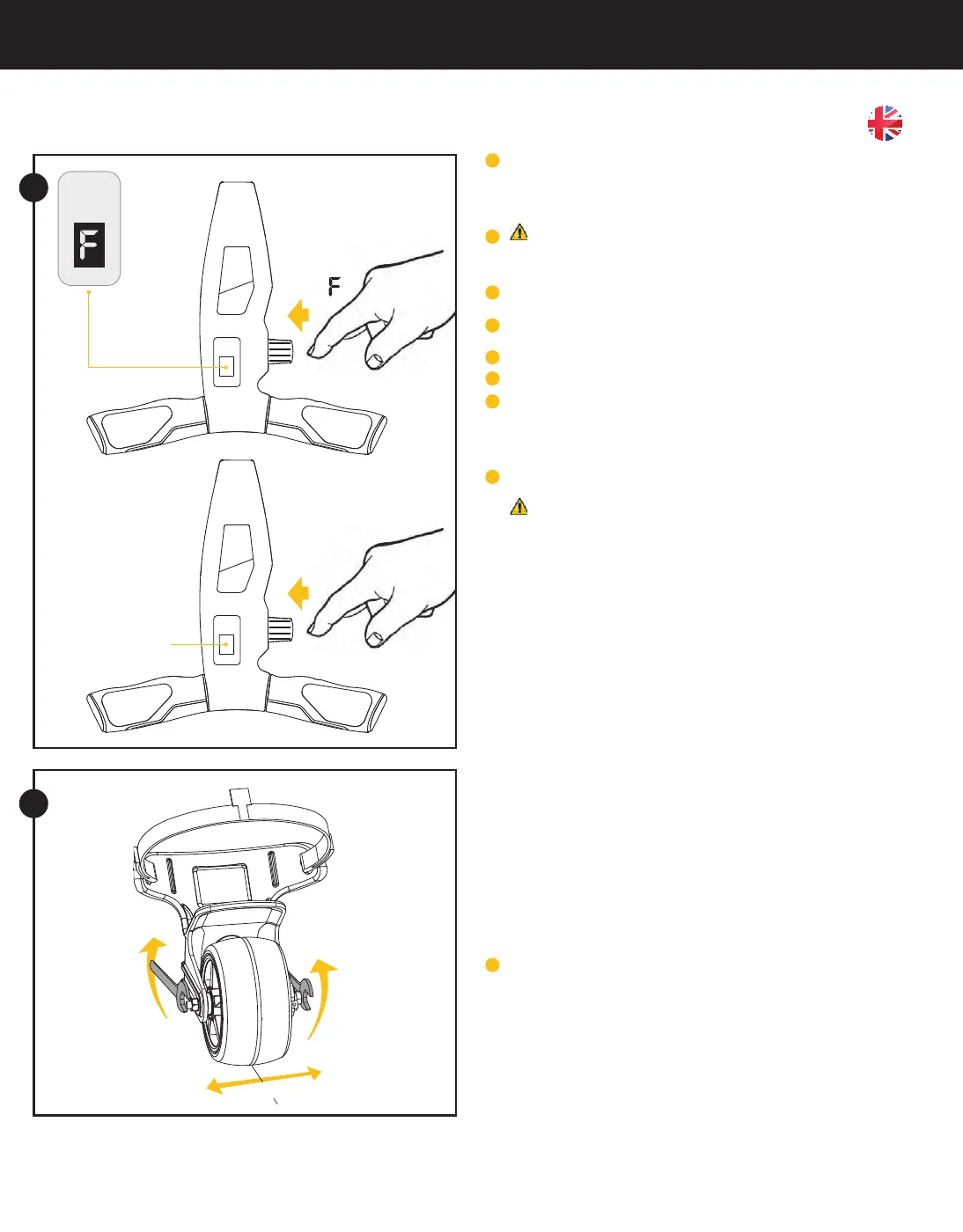 F

F