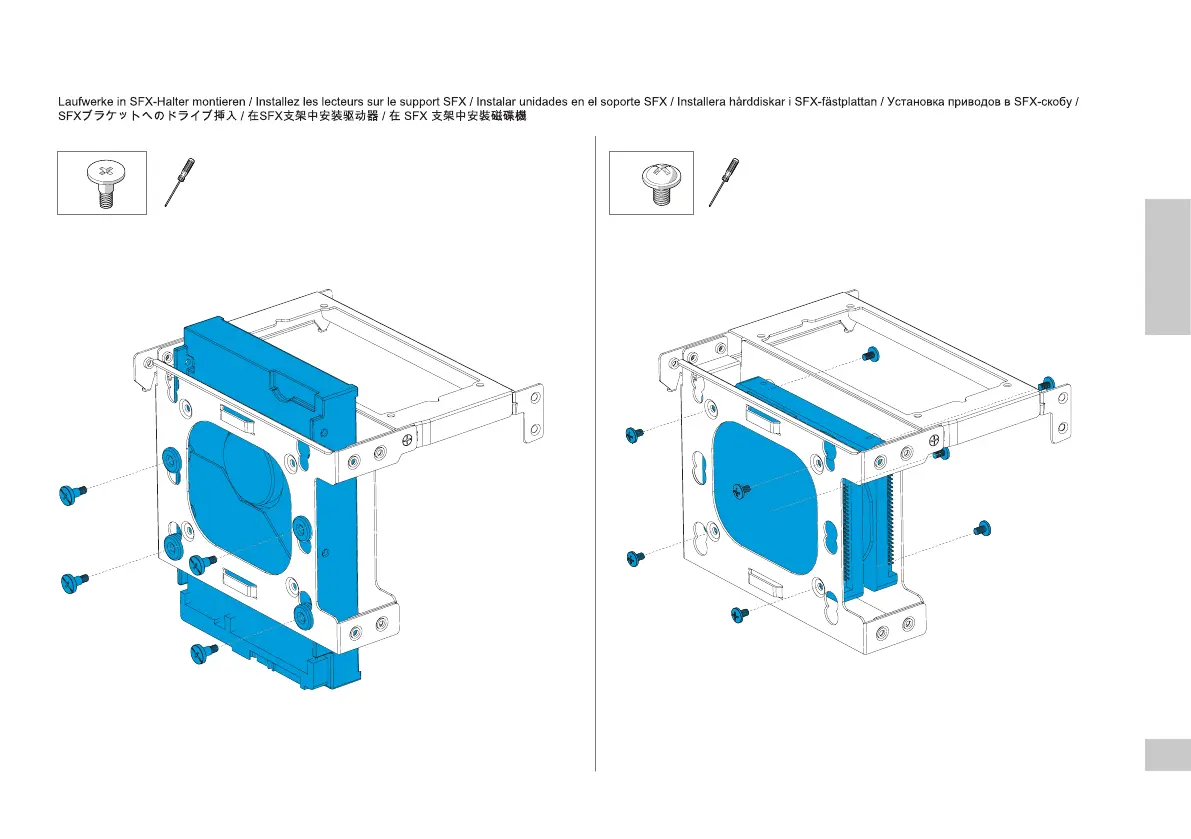 Laufwerke in SFX-Halter montieren / Installez les lecteurs sur le support SFX / Instalar unidades en el soporte SFX / Installera hårddiskar i SFX-fästplattan / Установка приводов в SFX-скобу / SFXブラケットへのドライブ挿入 / 在SFX支架中安装驱动器 / 在 SFX 支架中安裝磁碟機