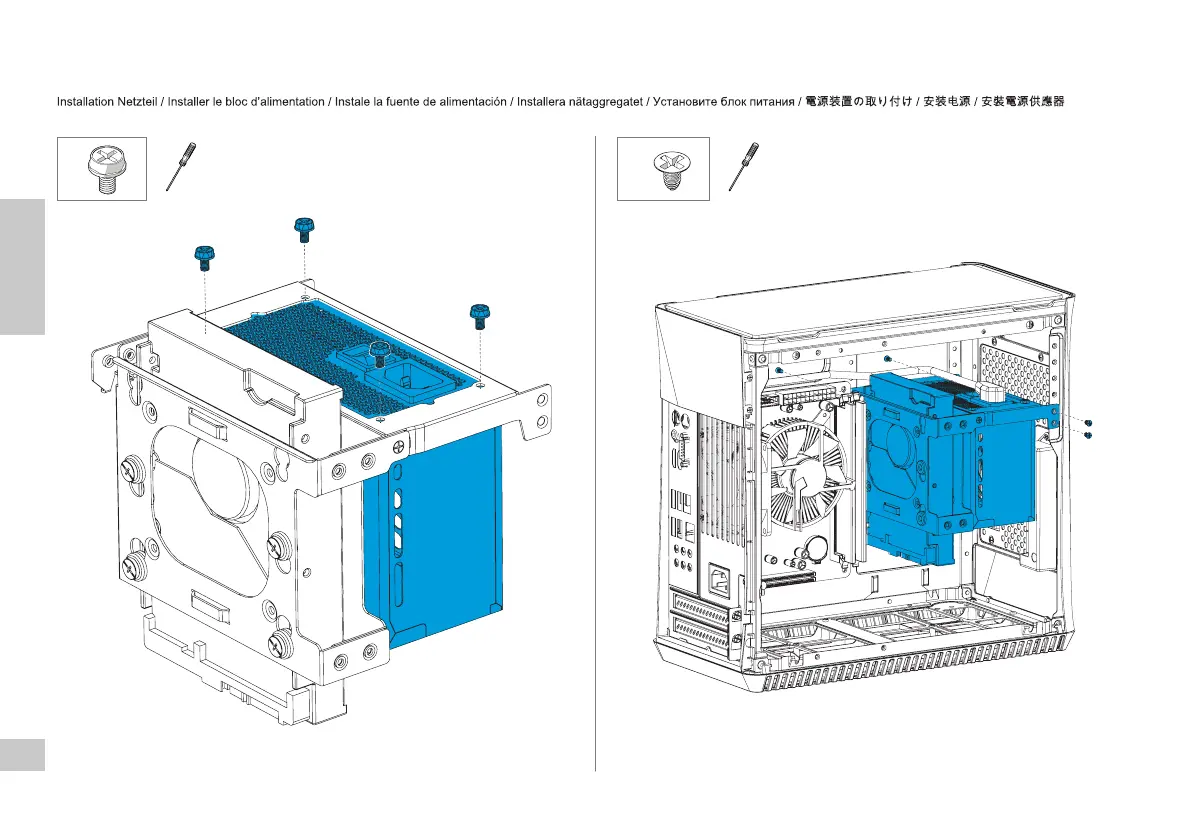 Installation Netzteil / Installer le bloc d'alimentation / Instale la fuente de alimentación / Installera nätaggregatet / Установите блок питания / 電源装置の取り付け / 安装电源 / 安裝電源供應器