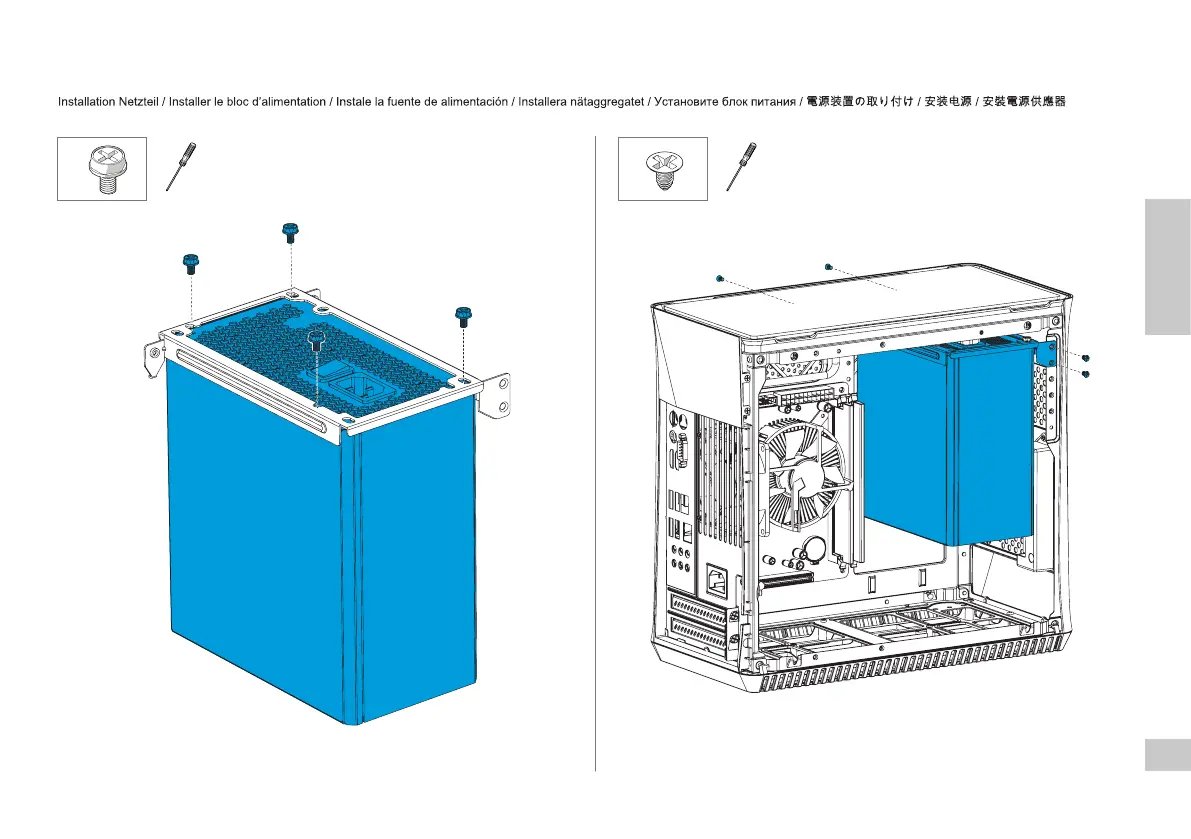 Installation Netzteil / Installer le bloc d'alimentation / Instale la fuente de alimentación / Installera nätaggregatet / Установите блок питания / 電源装置の取り付け / 安装电源 / 安裝電源供應器