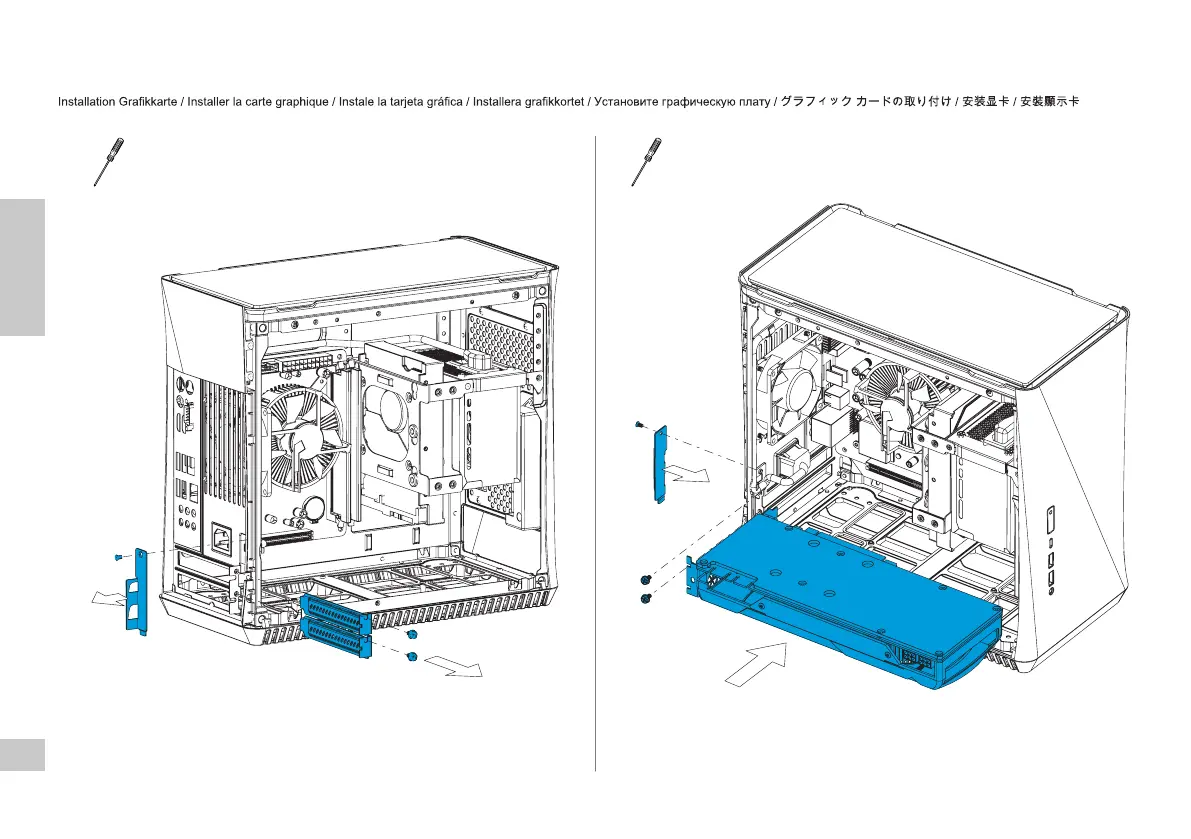 Installation Grafikkarte / Installer la carte graphique / Instale la tarjeta gráfica / Installera grafikkortet / Установите графическую плату / グラフィック カードの取り付け / 安装显卡 / 安裝顯示卡