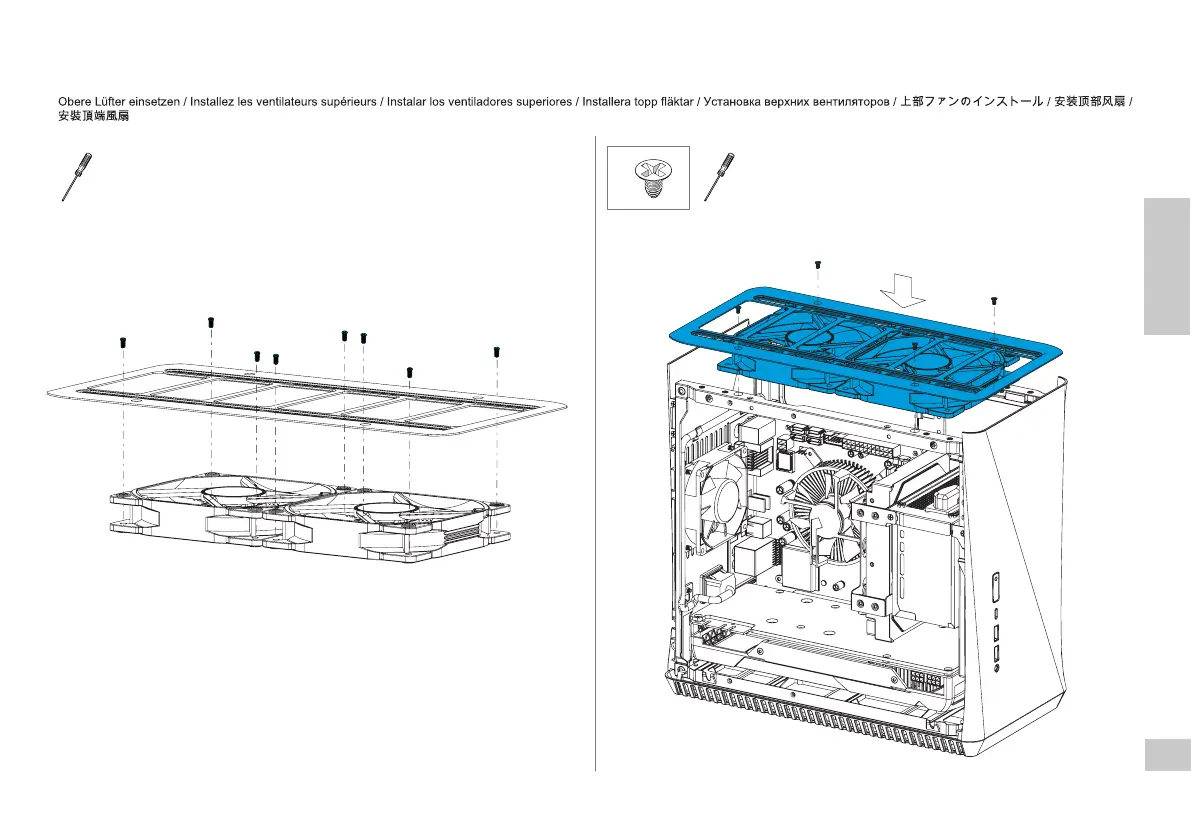 Obere Lüfter einsetzen / Installez les ventilateurs supérieurs / Instalar los ventiladores superiores / Installera topp fläktar / Установка верхних вентиляторов / 上部ファンのインストール / 安装顶部风扇 / 安裝頂端風扇