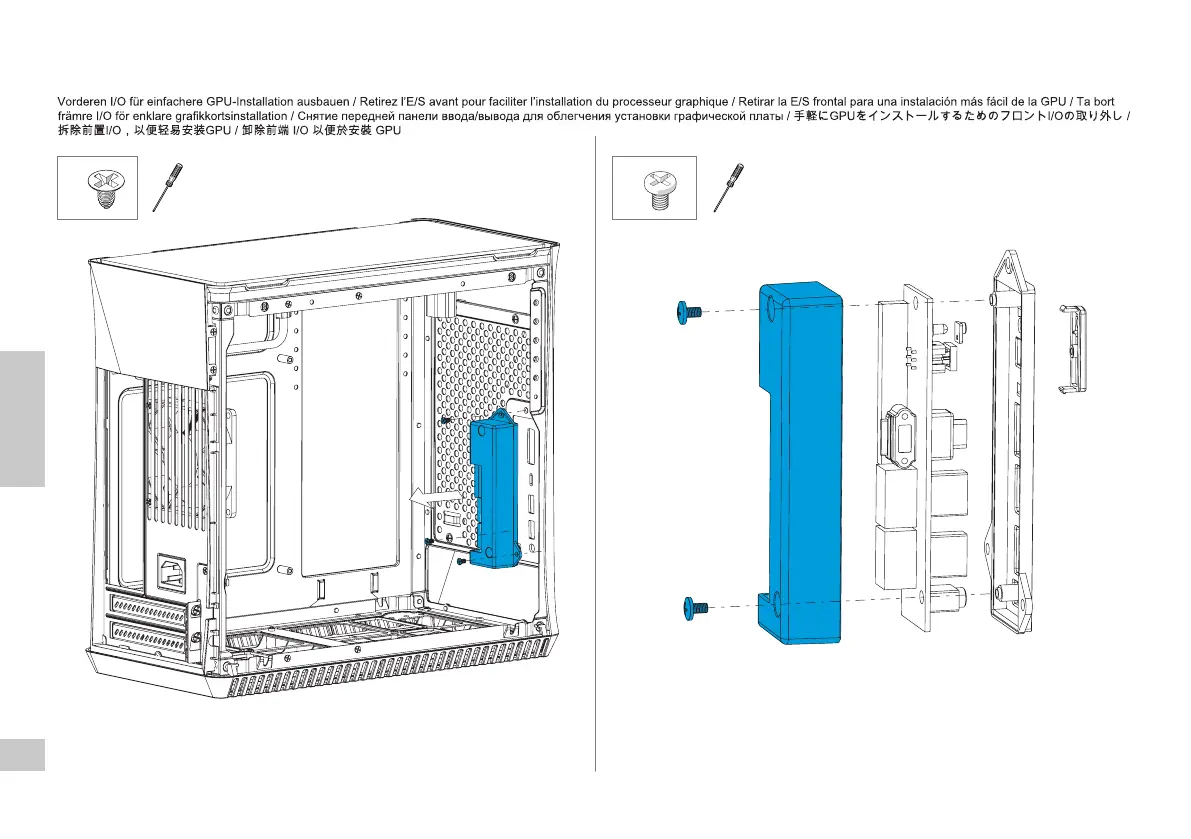 Vorderen I/O für einfachere GPU-Installation ausbauen / Retirez l'E/S avant pour faciliter l'installation du processeur graphique / Retirar la E/S frontal para una instalación más fácil de la GPU / Ta bort främre I/O för enklare grafikkortsinstallation / Снятие передней панели ввода/вывода для облегчения установки графической платы / 手軽にGPUをインストールするためのフロントI/Oの取り外し / 拆除前置I/O，以便轻易安装GPU / 卸除前端 I/O 以便於安裝 GPU