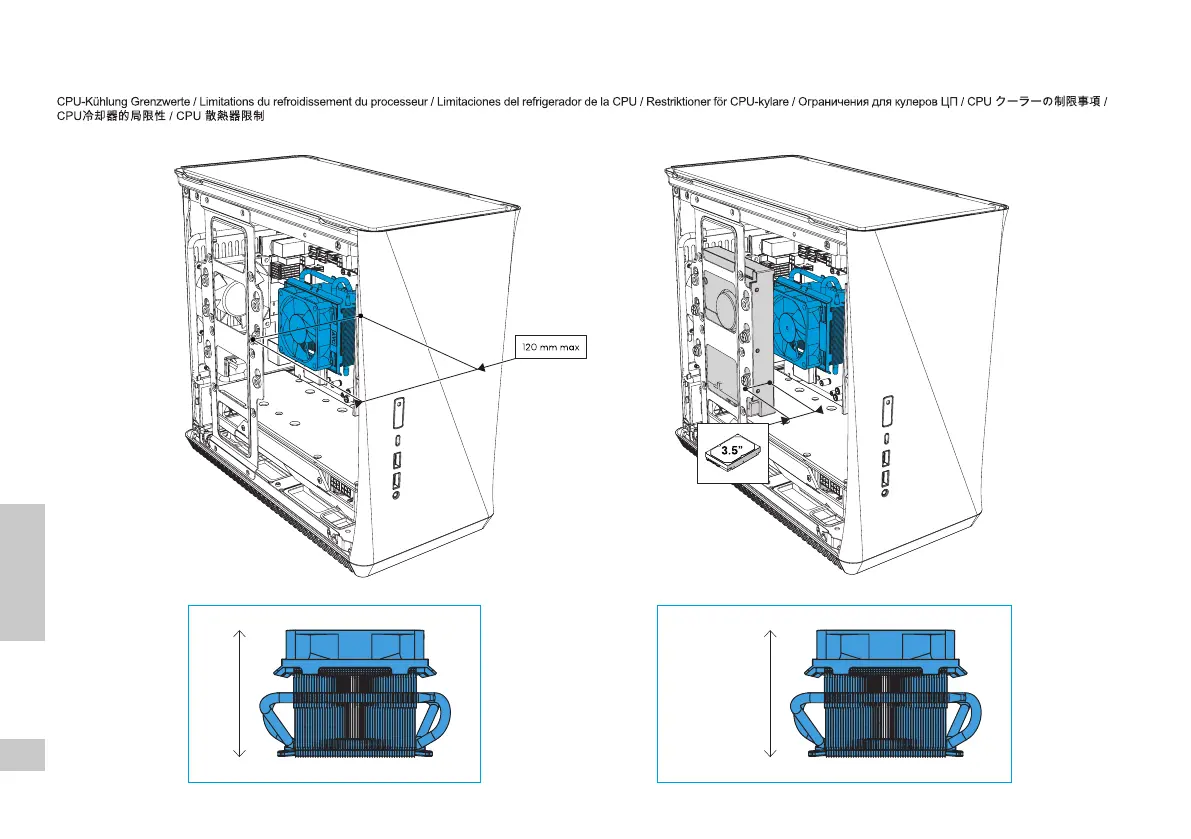 CPU-Kühlung Grenzwerte / Limitations du refroidissement du processeur / Limitaciones del refrigerador de la CPU / Restriktioner för CPU-kylare / Ограничения для кулеров ЦП / CPU クーラーの制限事項 / CPU冷却器的局限性 / CPU 散熱器限制

120 mm max

3.5"