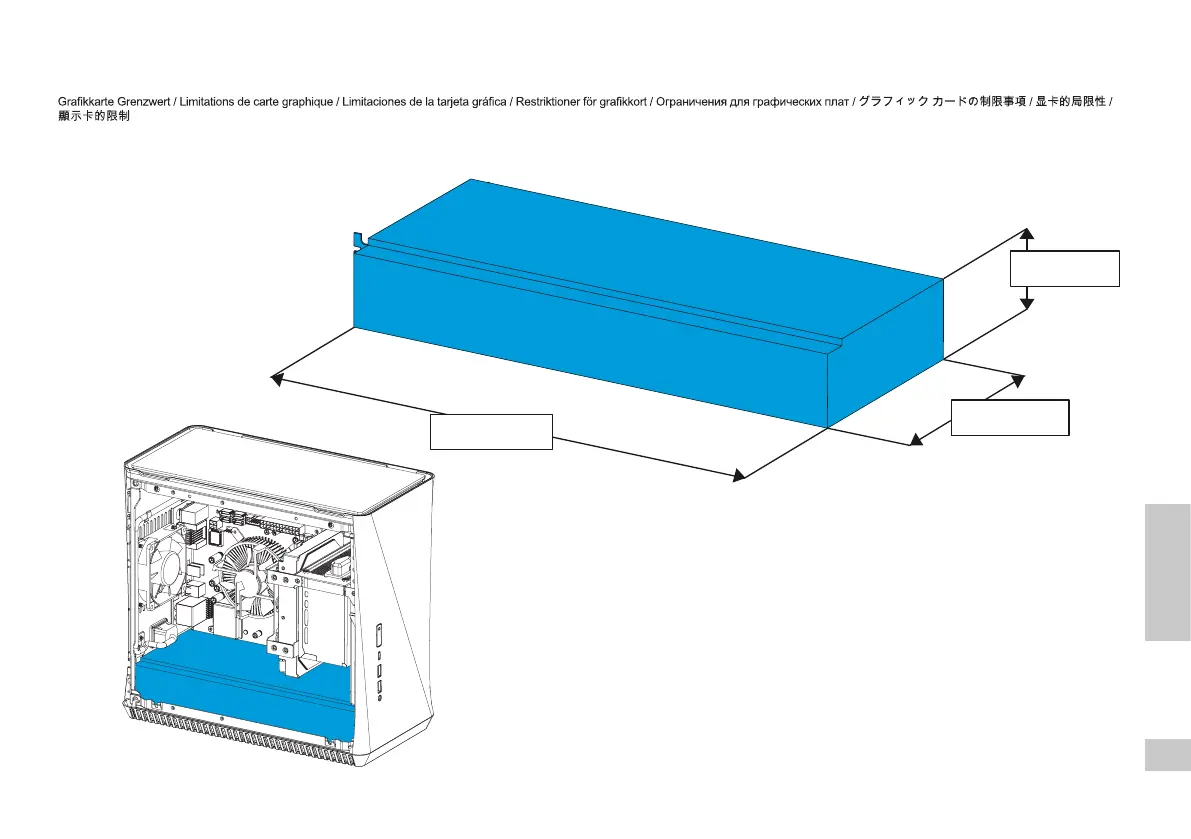 Grafikkarte Grenzwert / Limitations de carte graphique / Limitaciones de la tarjeta gráfica / Restriktioner för grafikkort / Ограничения для графических плат / グラフィック カードの制限事項 / 显卡的局限性 / 顯示卡的限制