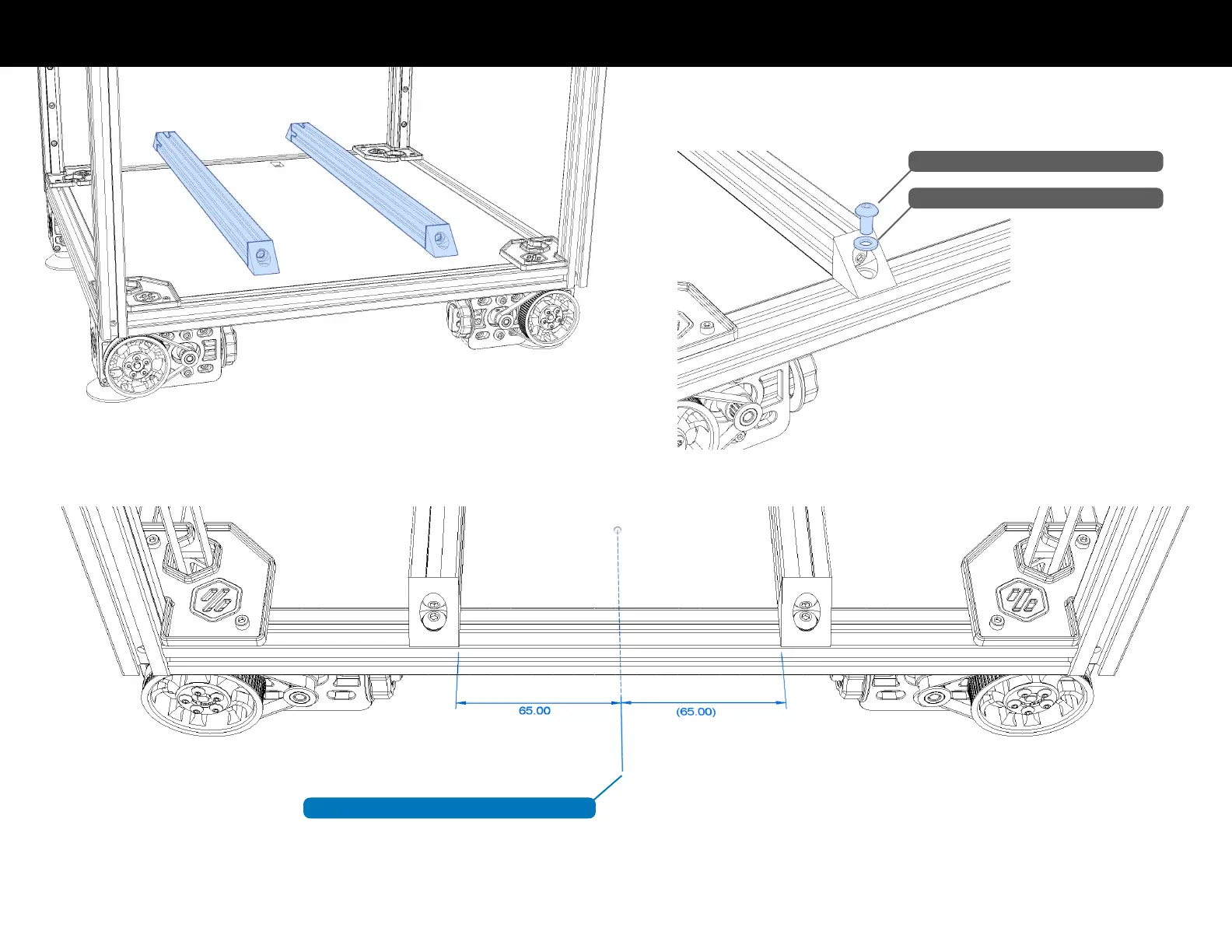 65.00

(65.00)