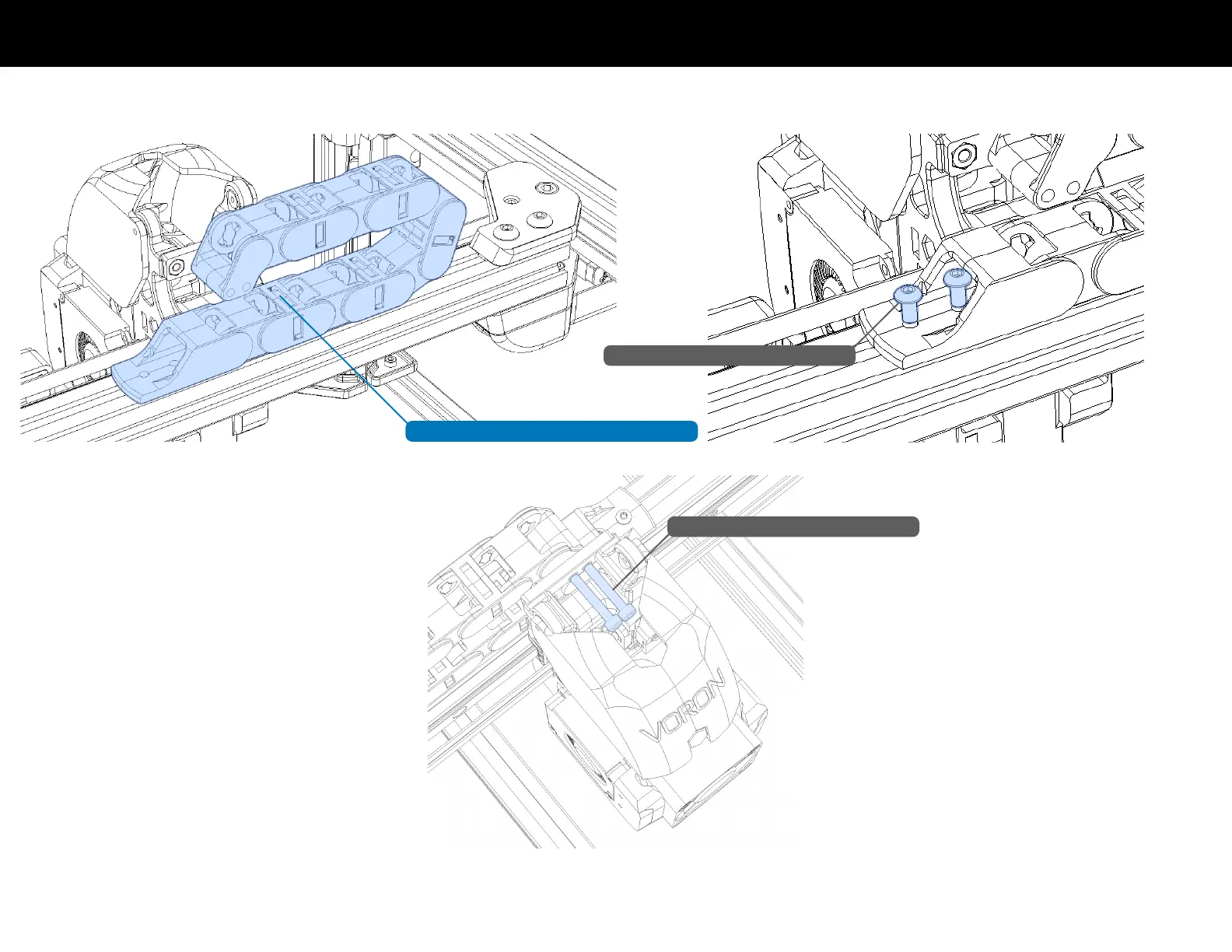 VORON