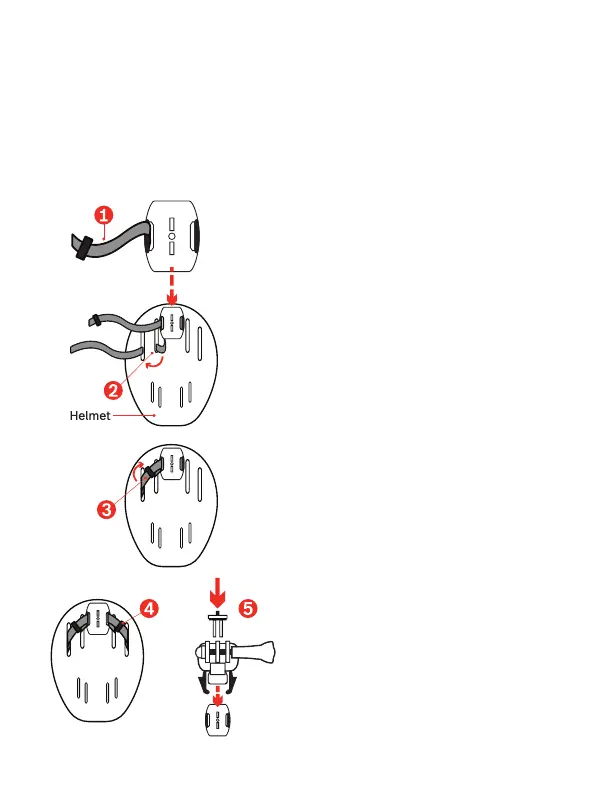 1

2

Helmet

3

4

5