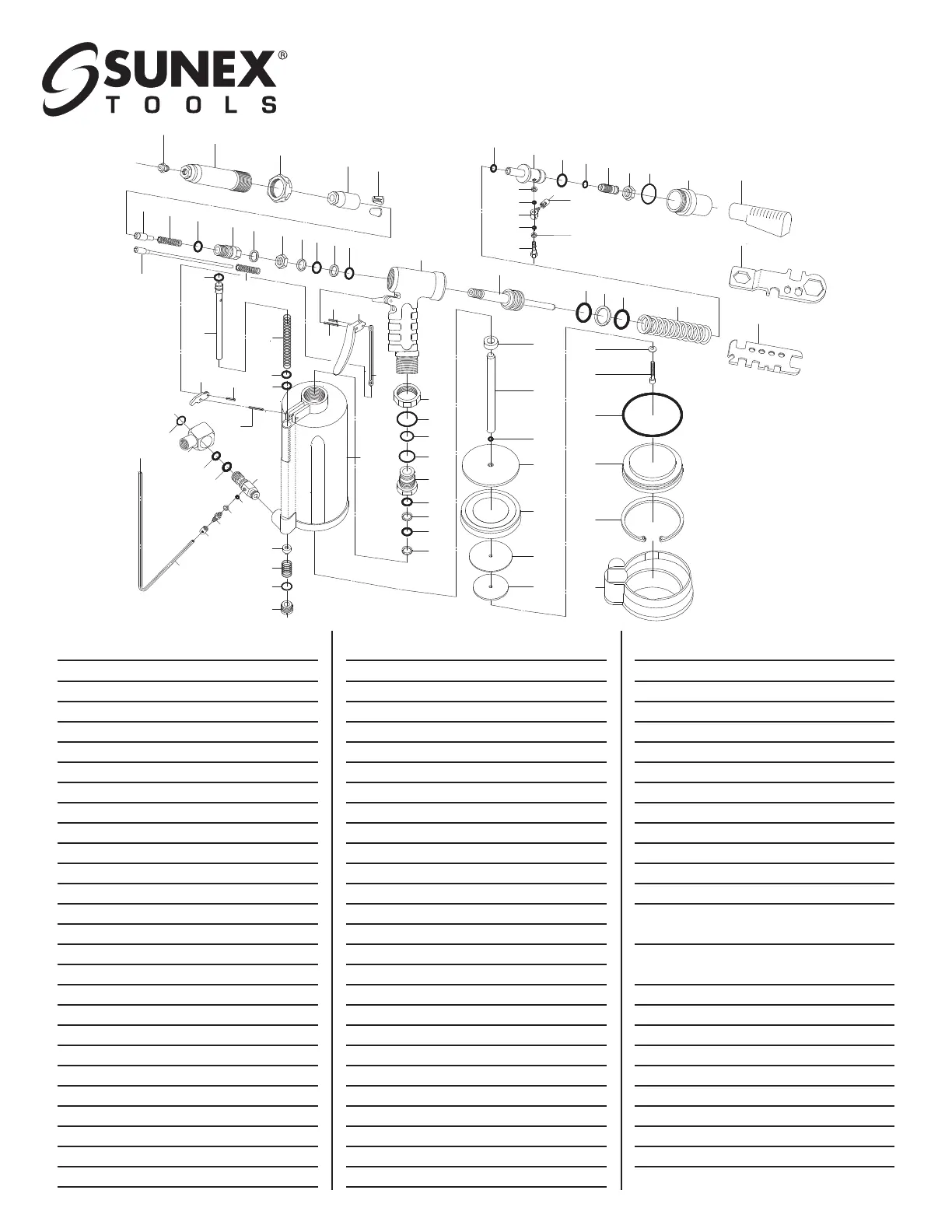 SUNEX®
TOOLS