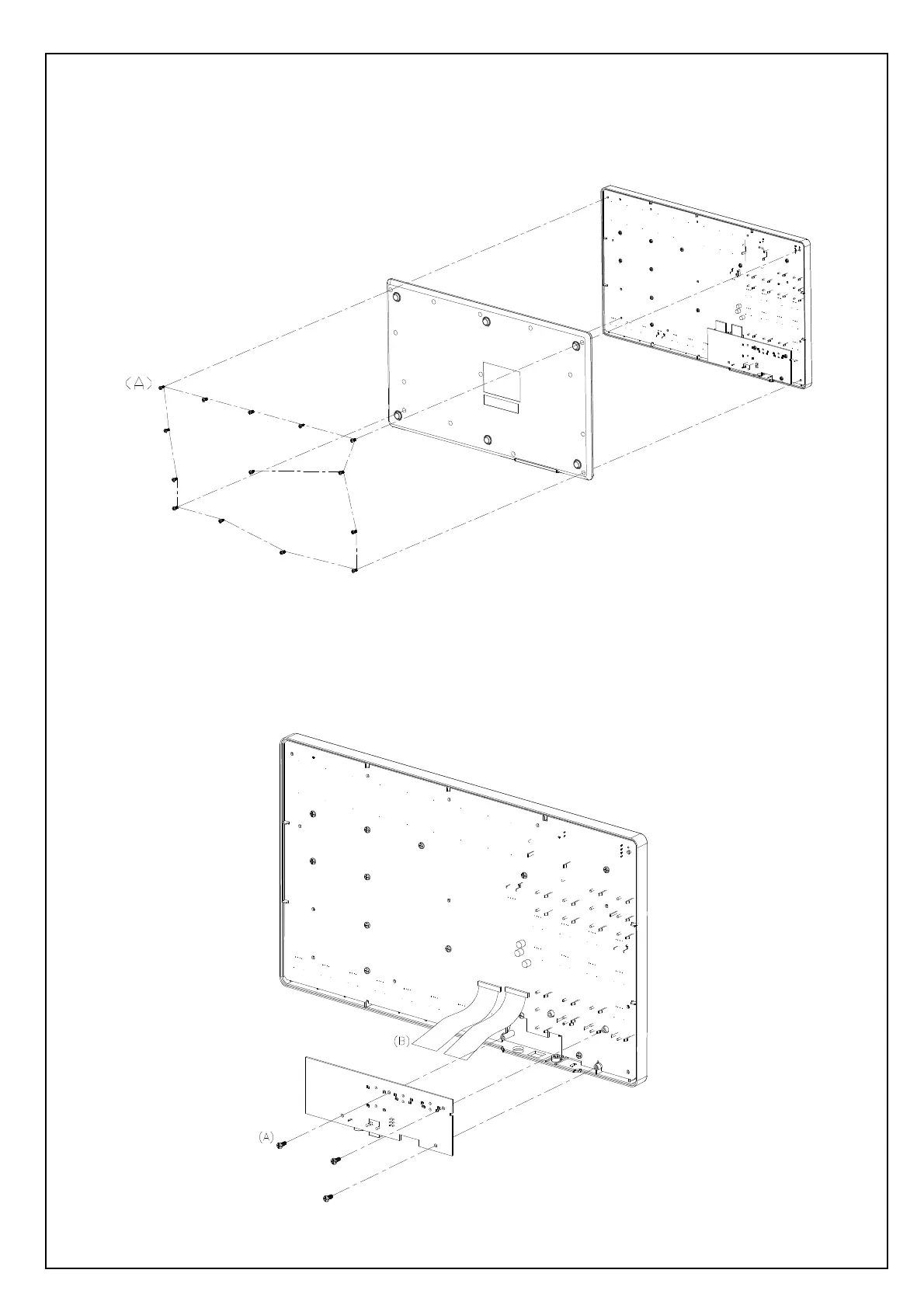 (A)

(B)

(A)