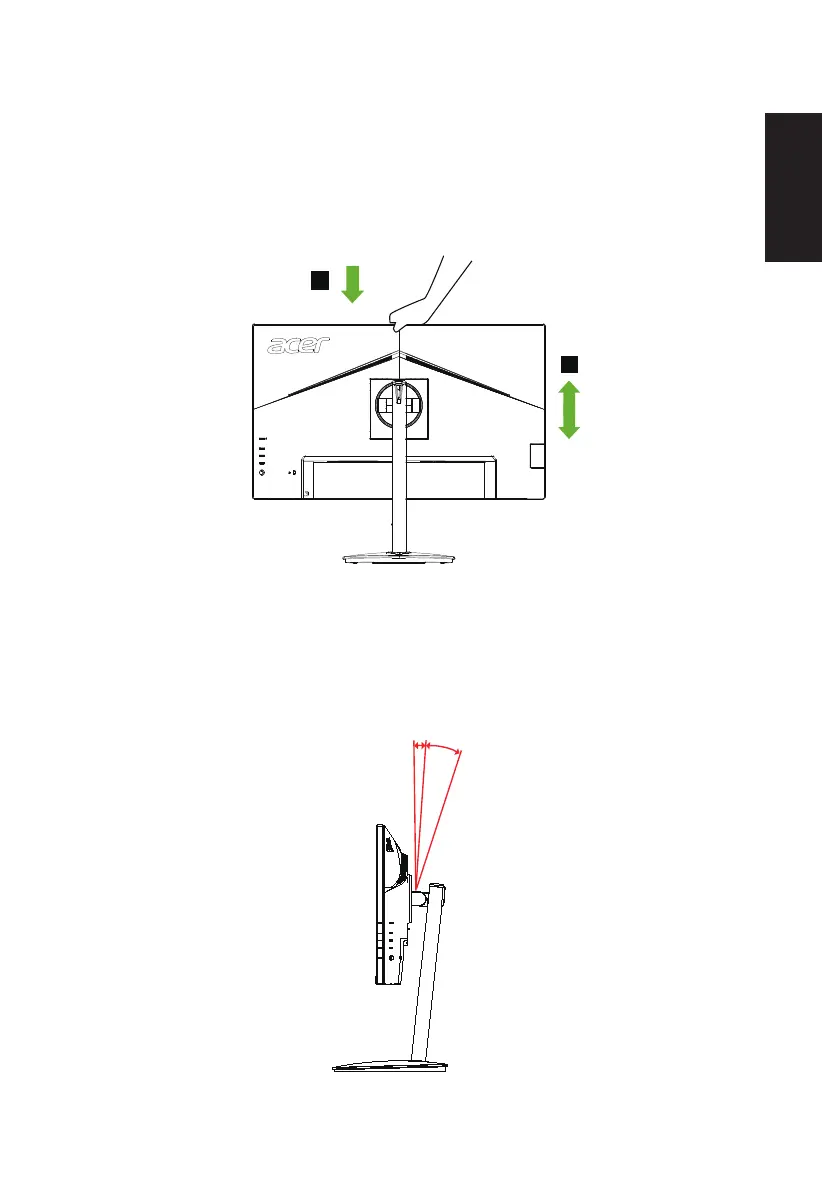 acer