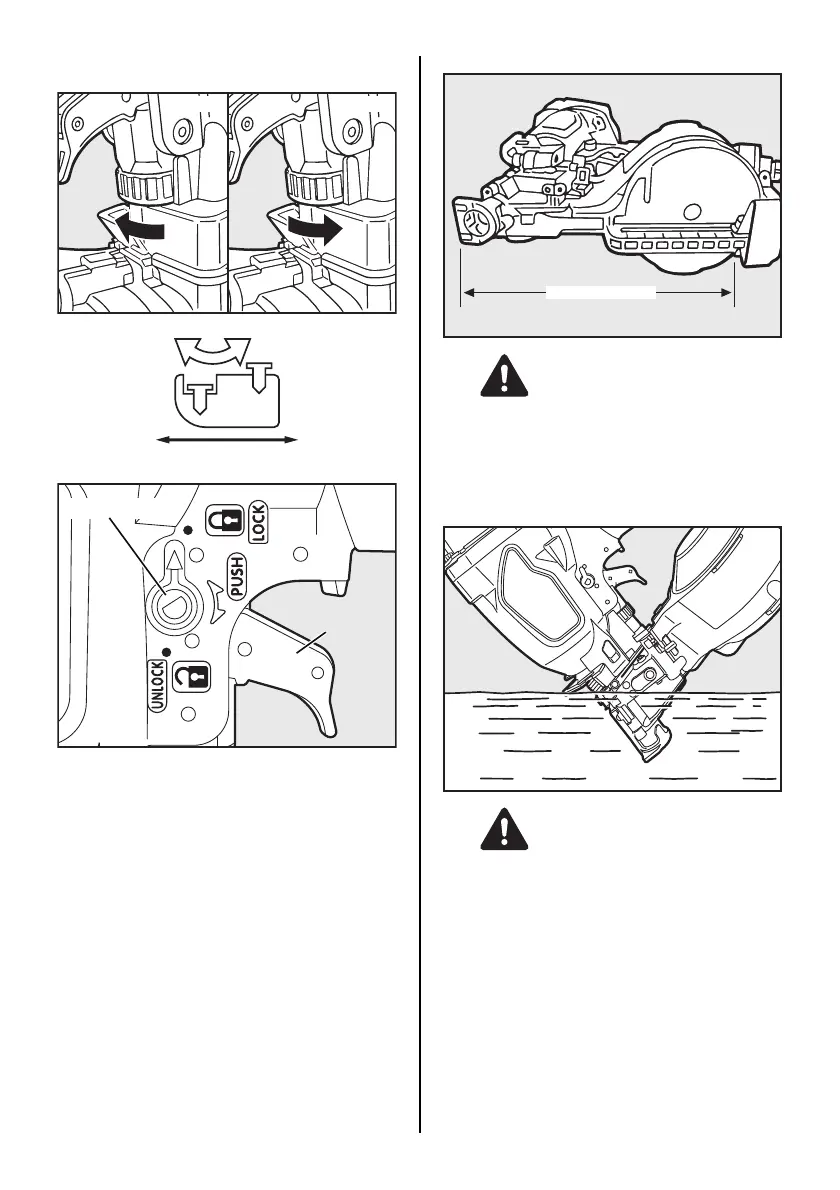 LOCK

PUSH

UNLOCK