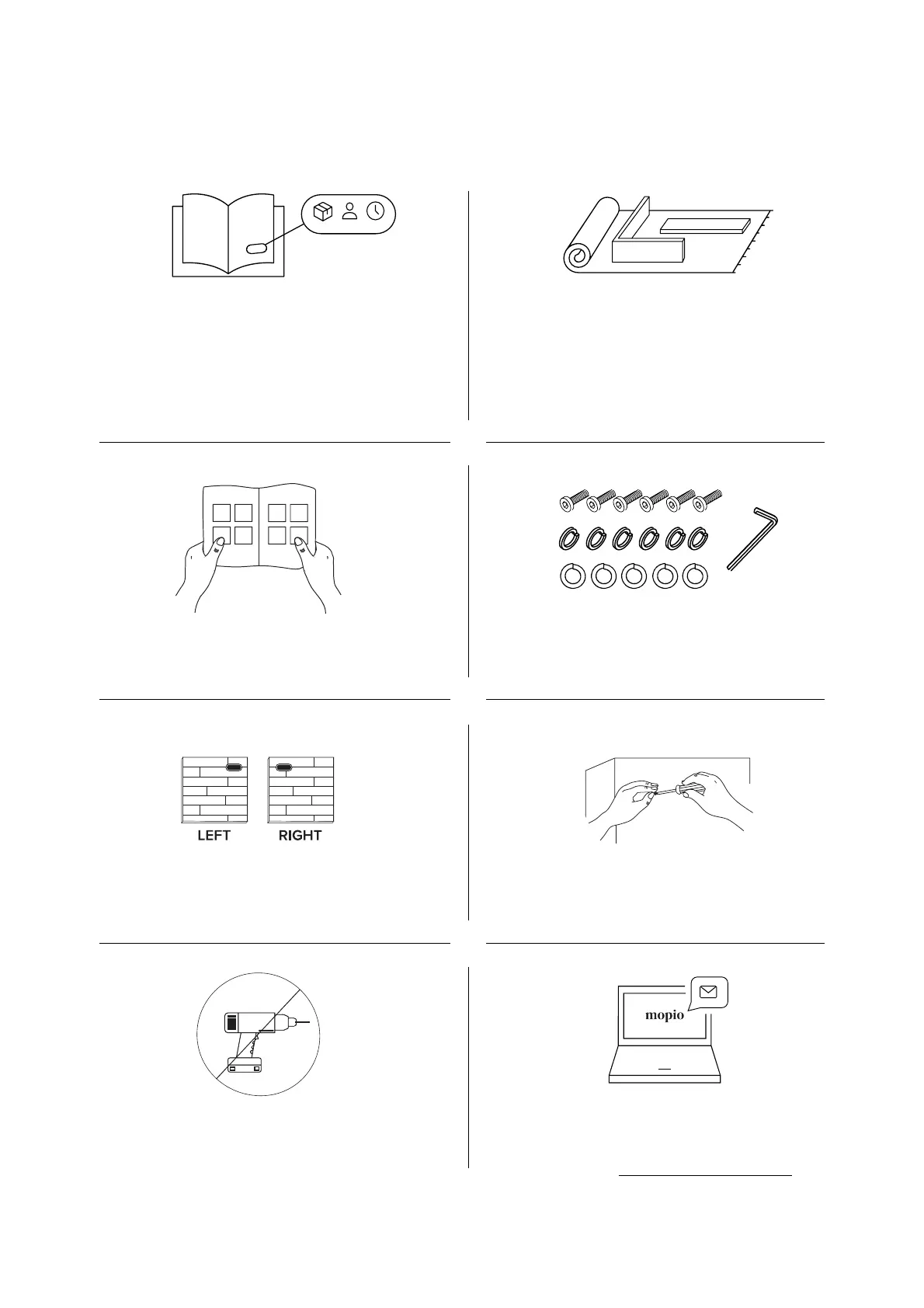 LEFT RIGHT

mopio