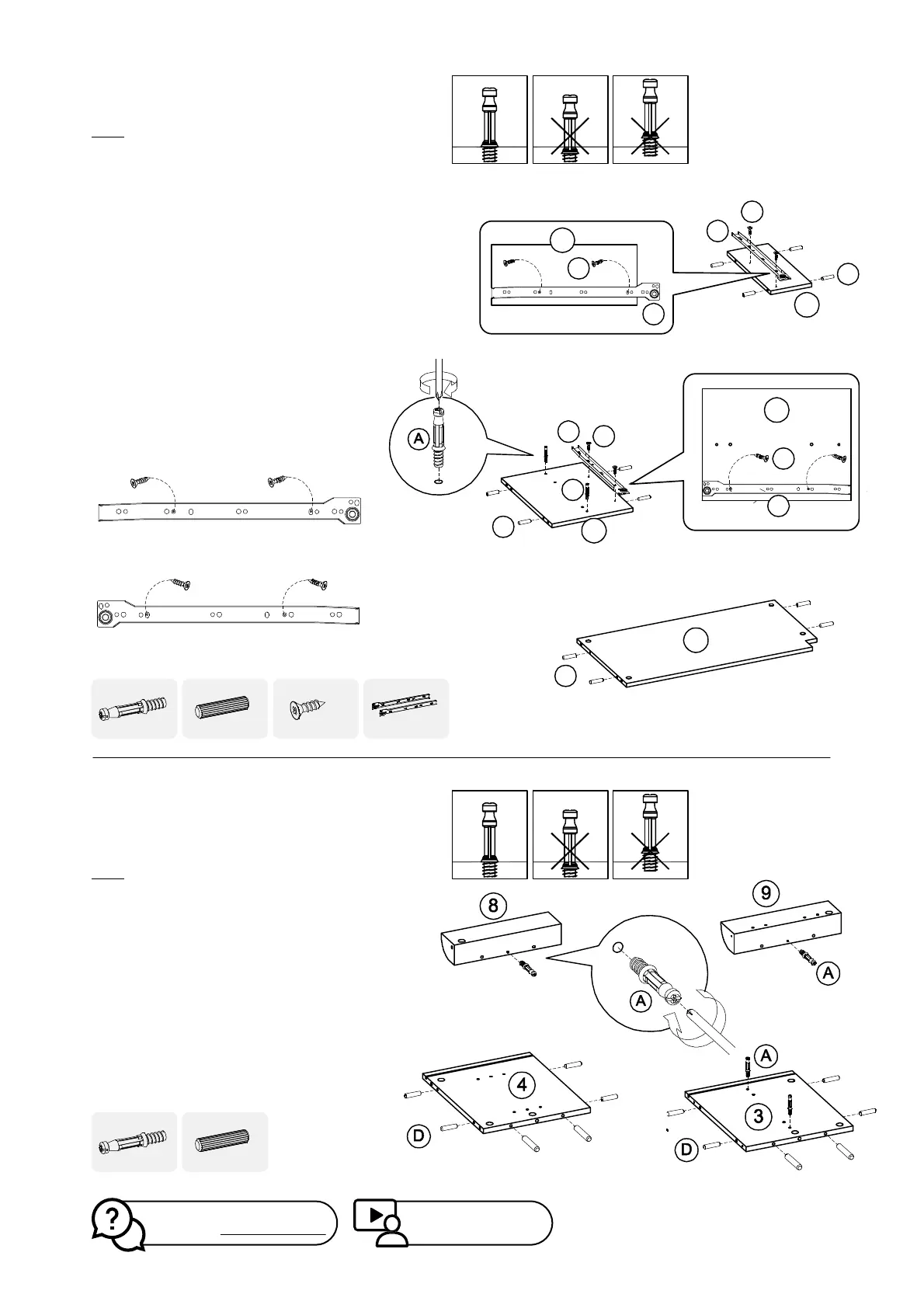 A

8

9

A

A

A

4

3

D

D

?