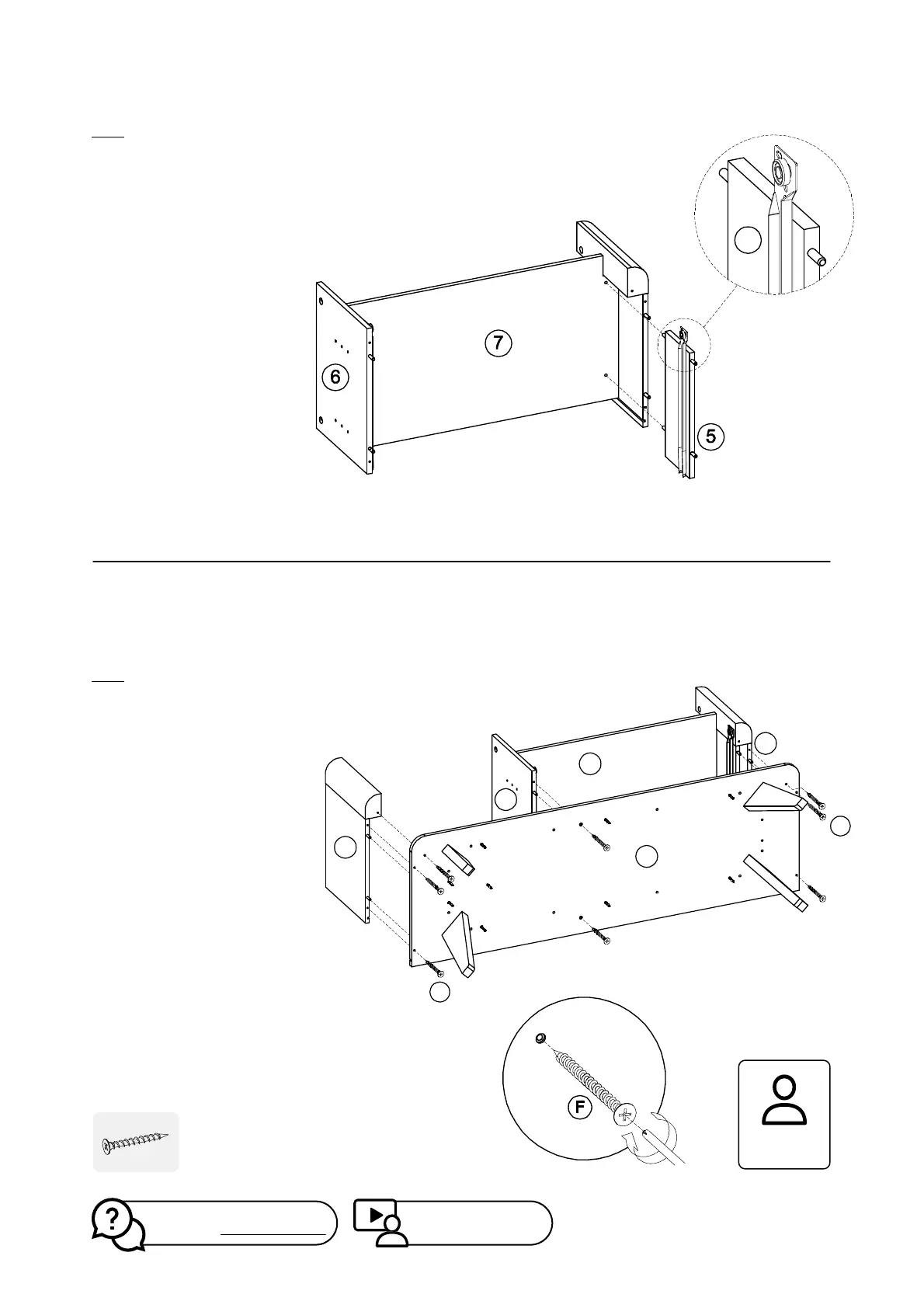 7

6

5

F

?