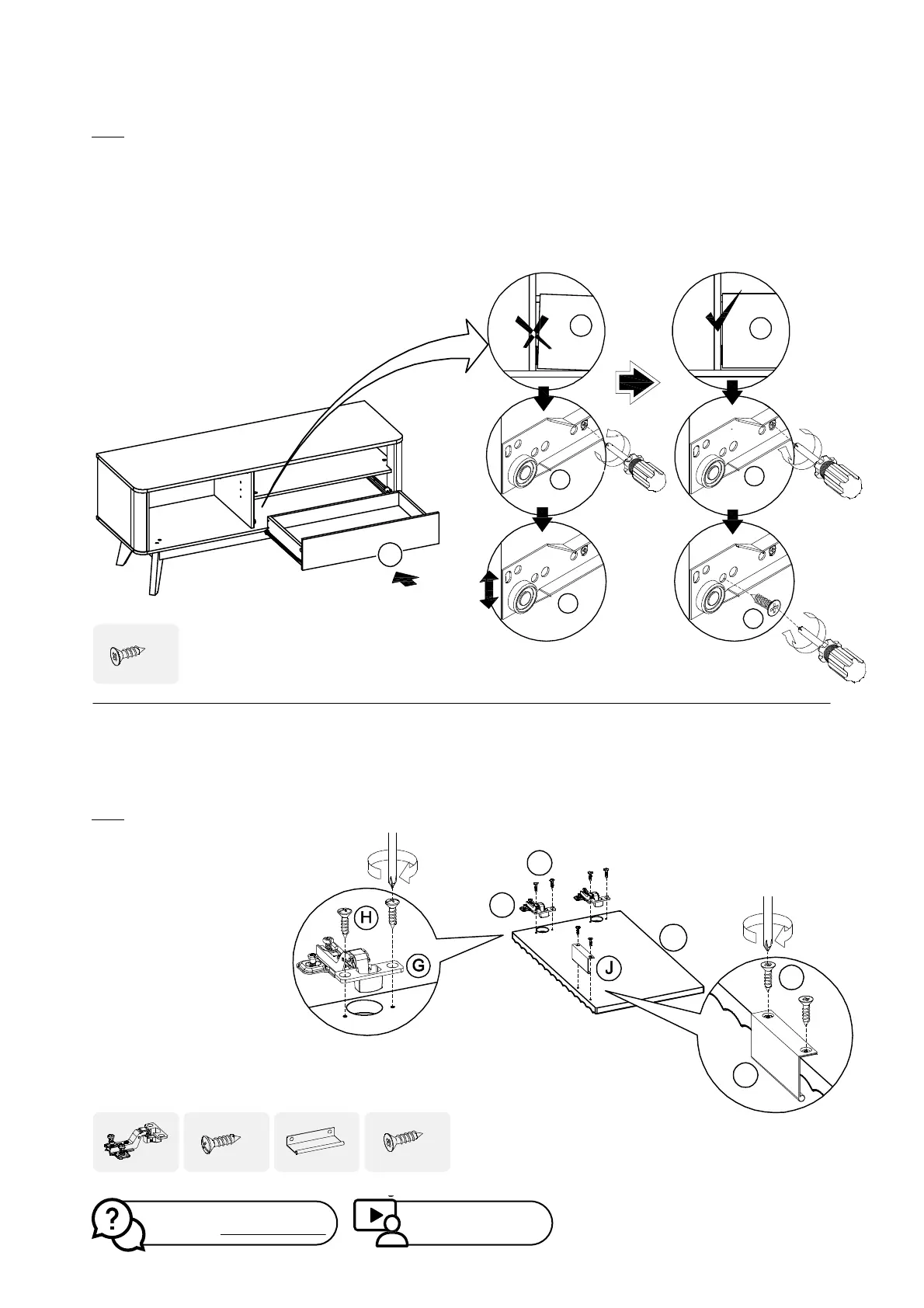 H

G

J