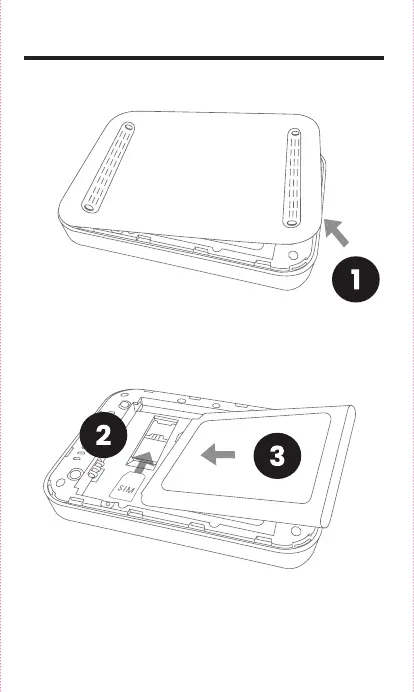 1

2

SIM

3